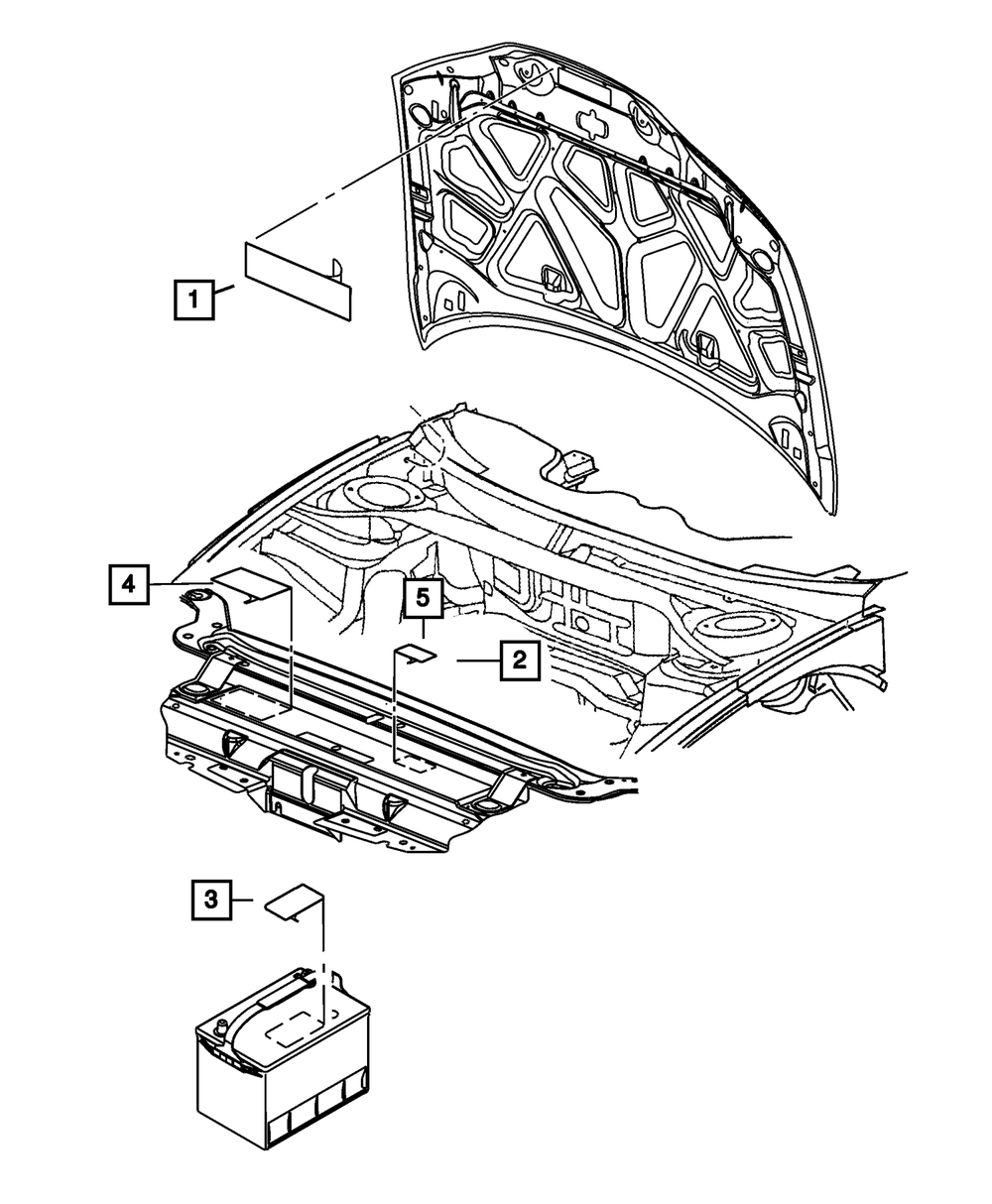 1
4
5
2
3