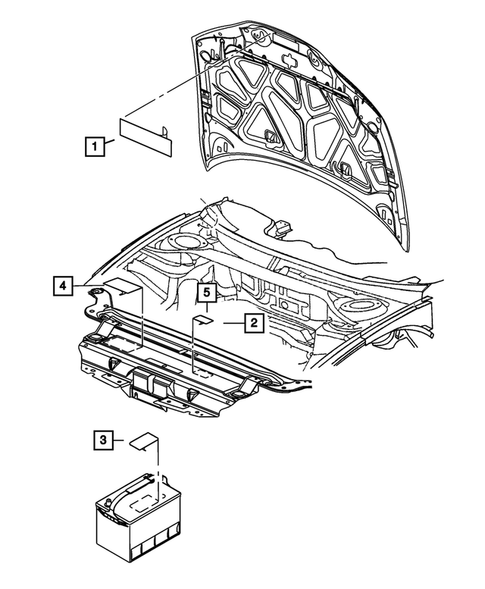 1
4
5
2
3