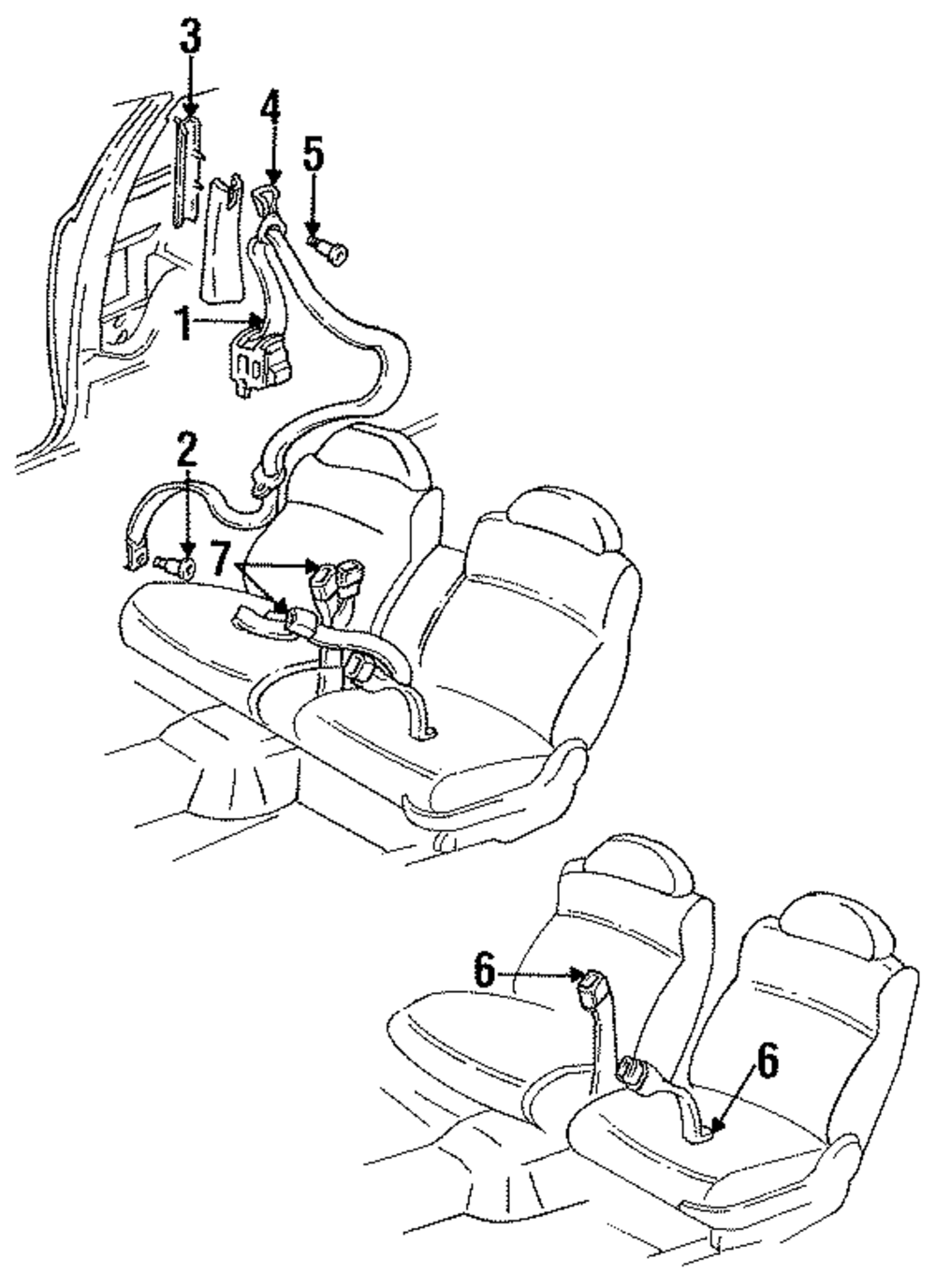 3
4
5
1
2
7
6
6