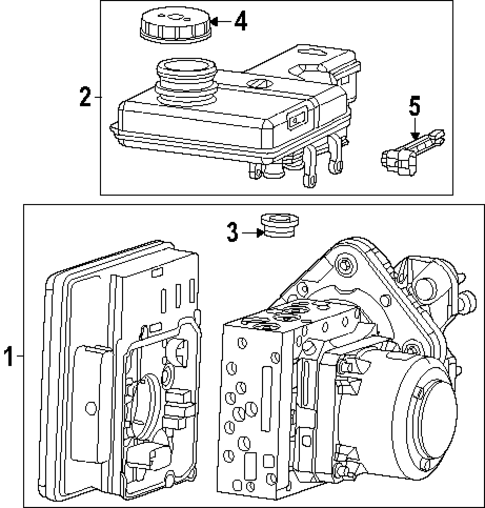 4
2
5
3
1