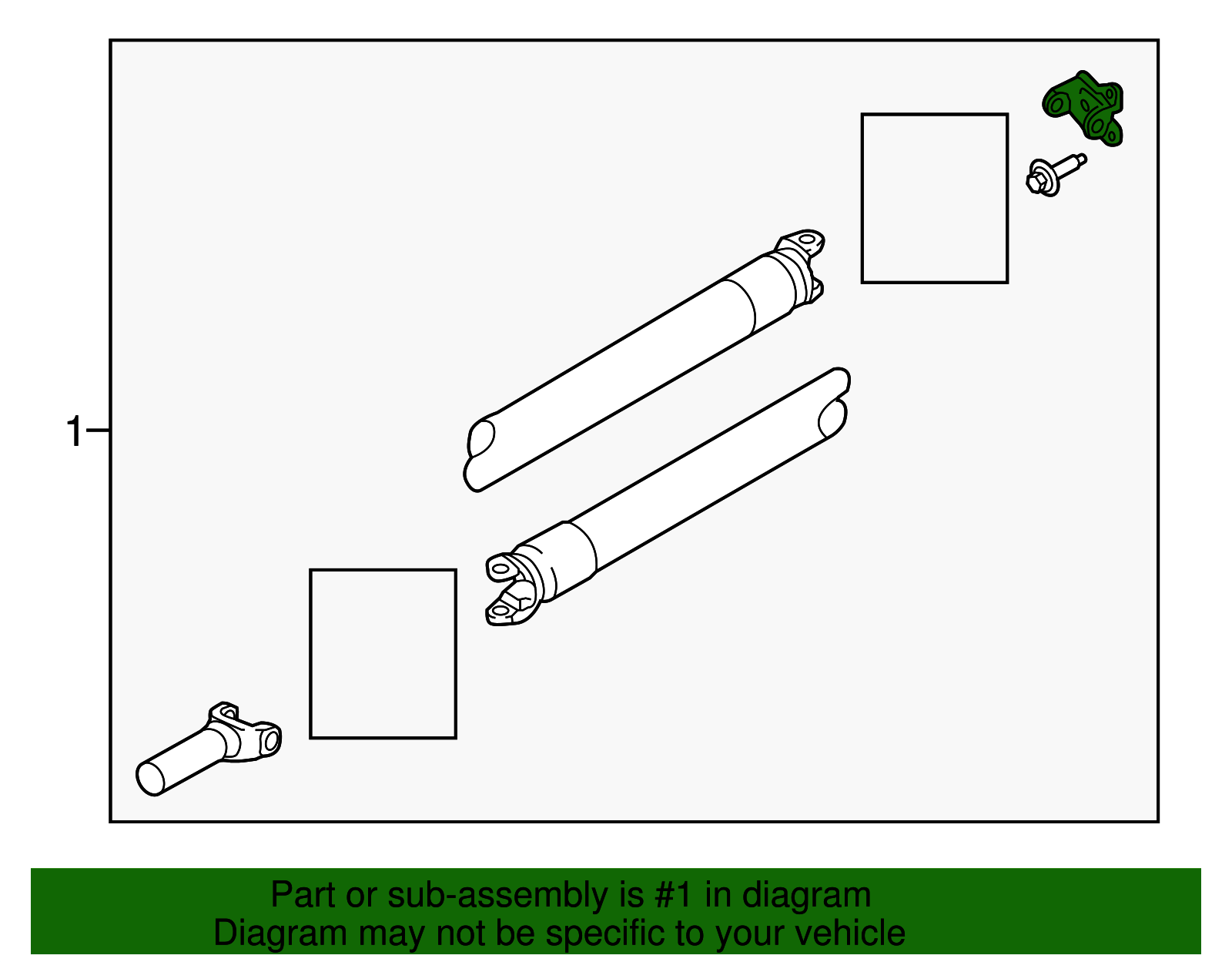 1

Part or sub-assembly is #1 in diagram
Diagram may not be specific to your vehicle