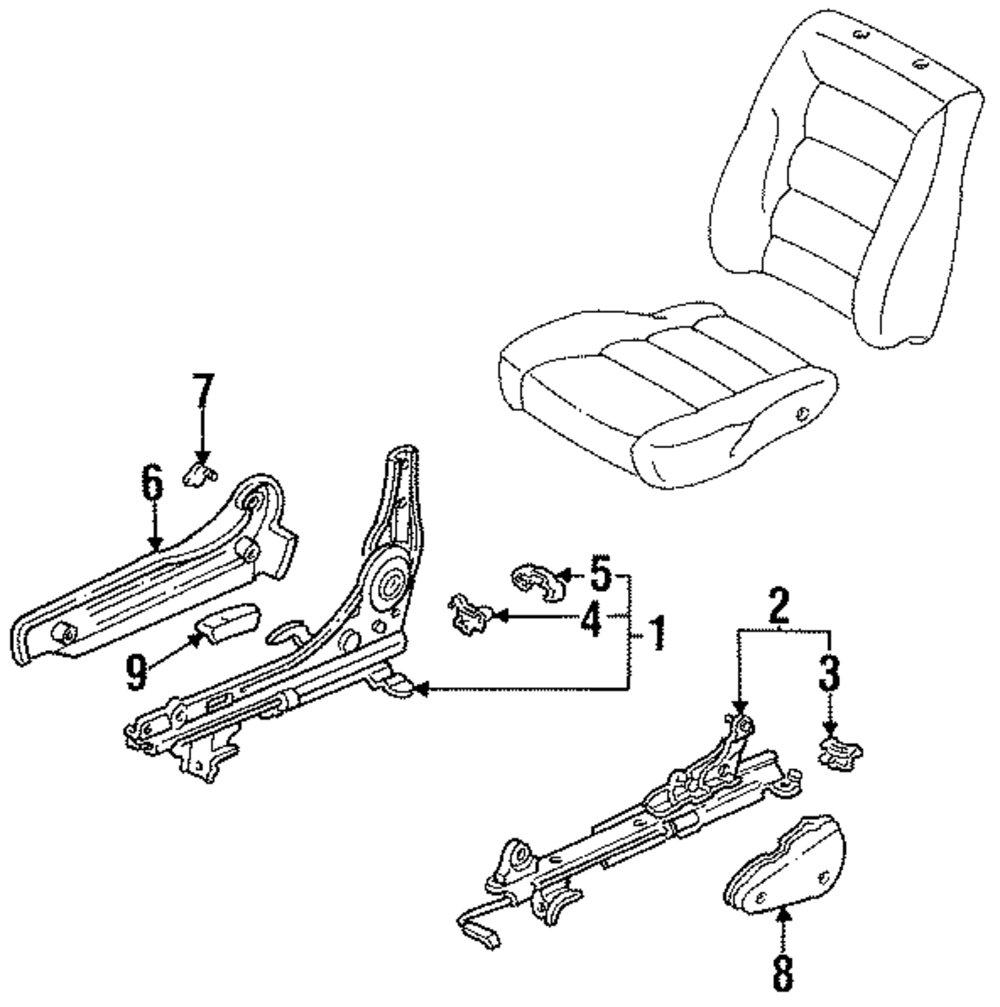 7
6
5
4
1
9
2
3
8