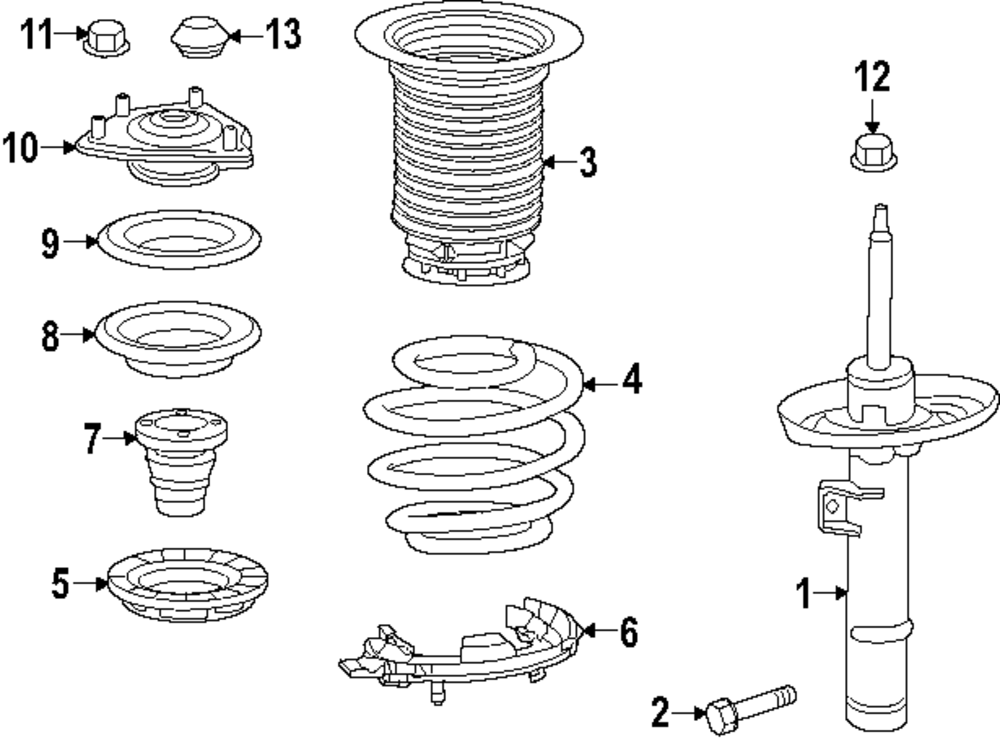 11
13
12
10
3
9
8
4
7
5
1
6
2