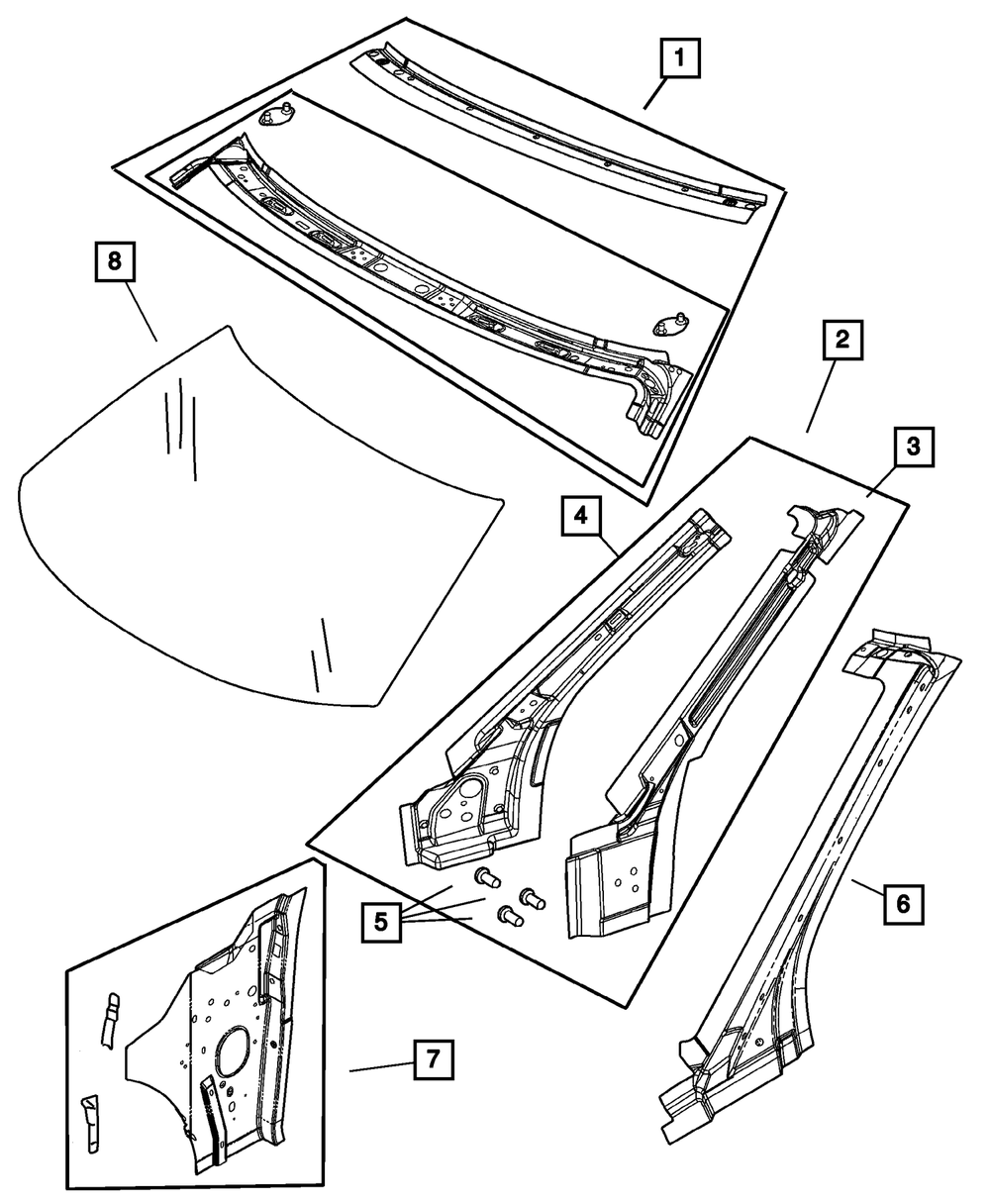 1
8
2
3
4
5
6
7