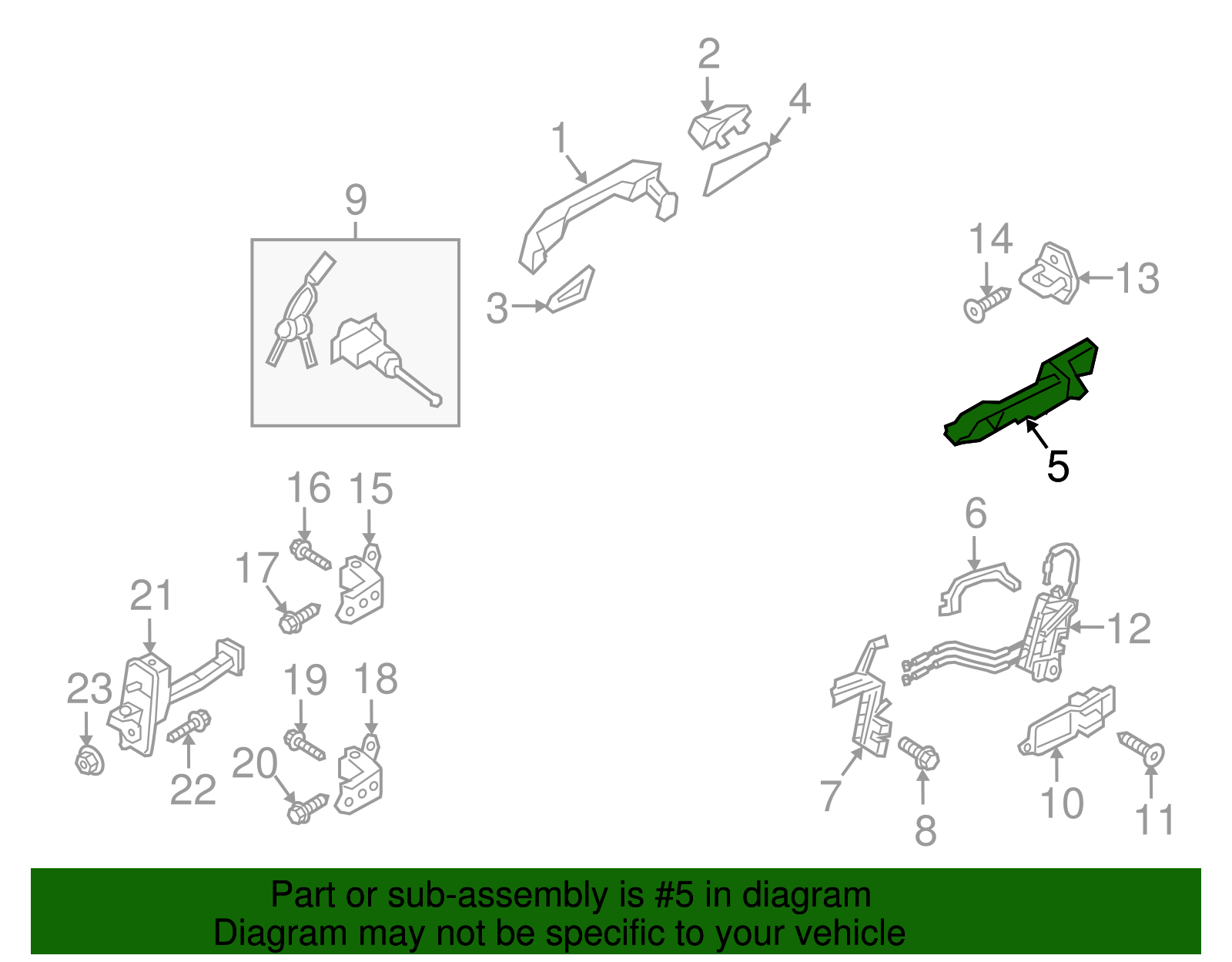 2
4
1
9
14
13
3
5
16 15
6
17
21
12
23
19 18
22
20
7
8
10
11

Part or sub-assembly is #5 in diagram
Diagram may not be specific to your vehicle