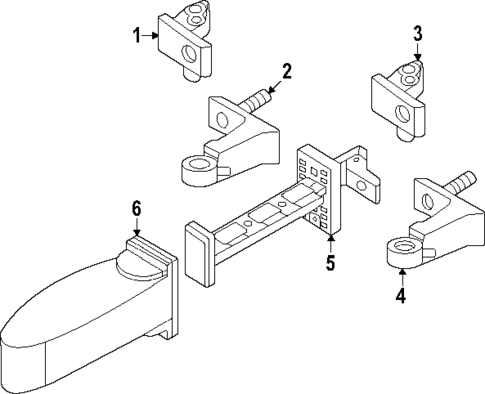 1
2
3
6
5
4