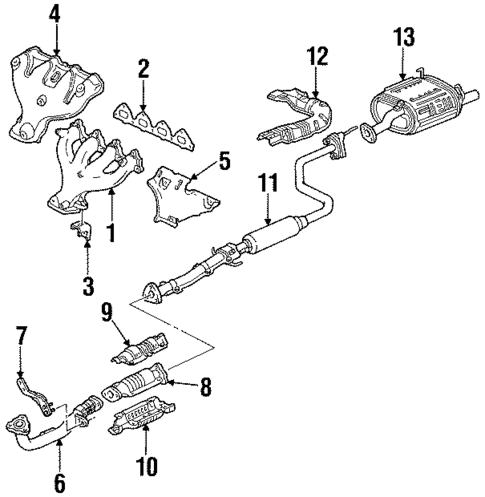 4
2
12
13
5
11
1
3
9
7
8
10
6