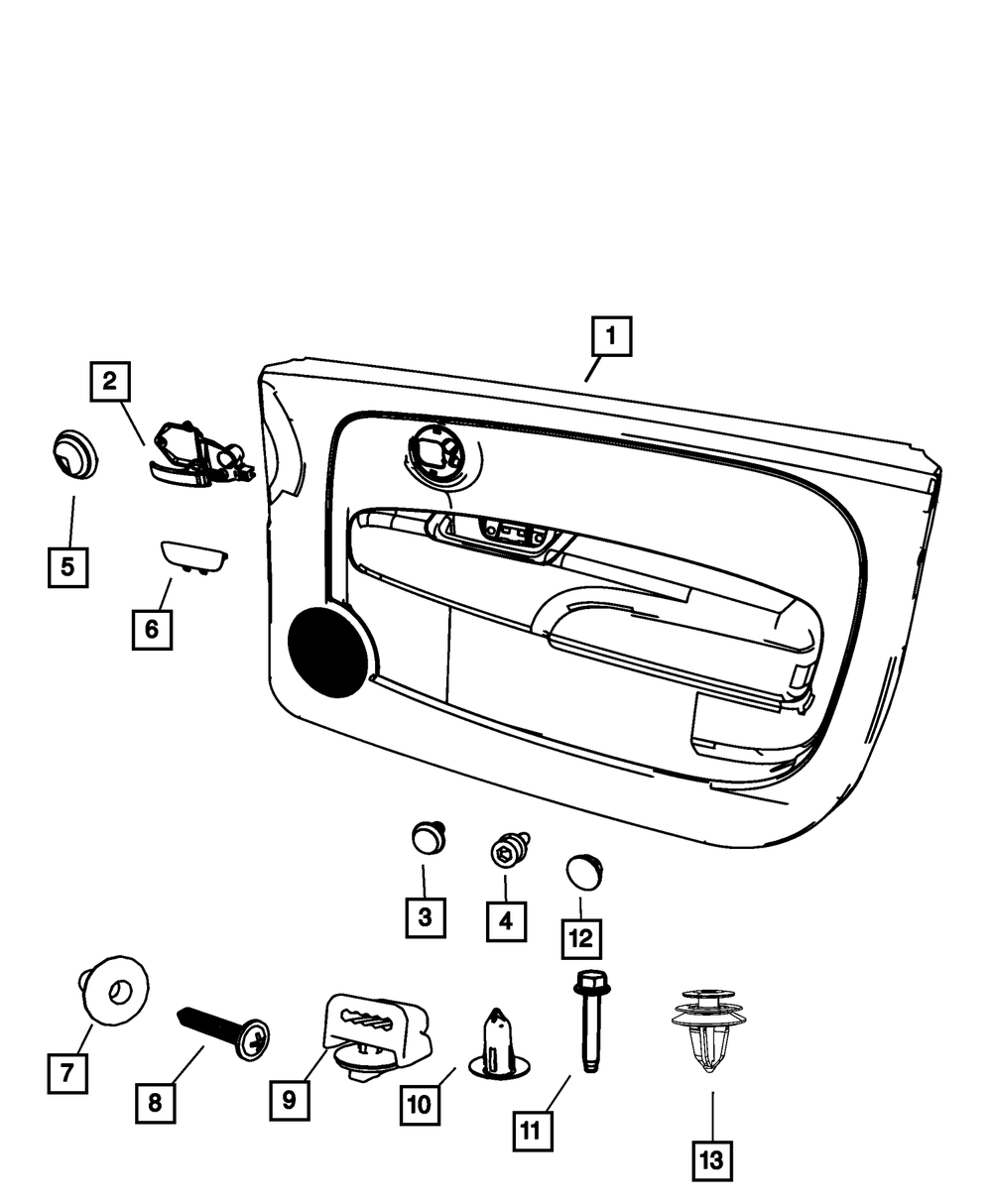 1
2
5
6
3
4
12
7
8
9
10
11
13