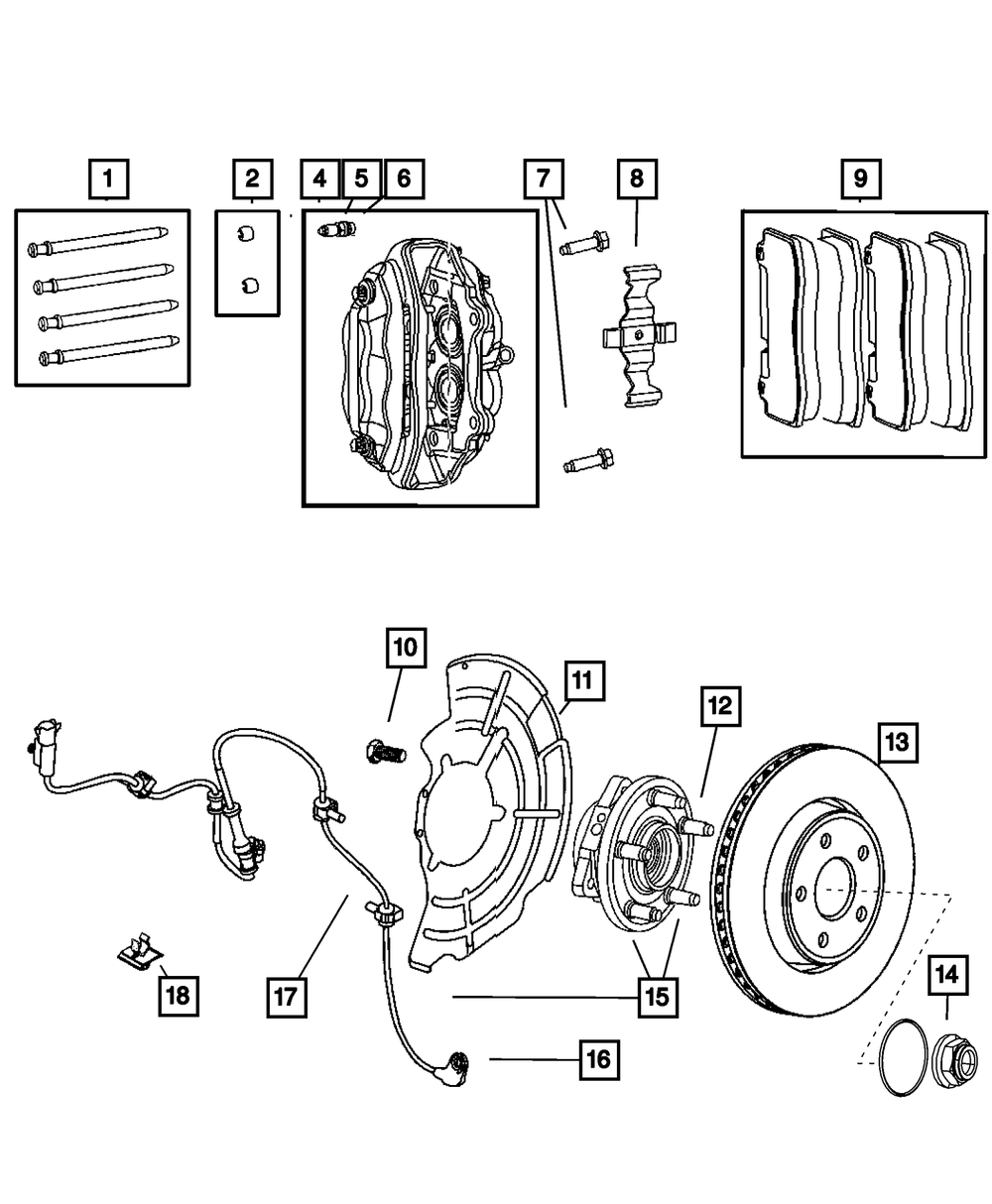 1
2
4
5
6
7
8
9
10
11
12
13
14
15
16
17
18