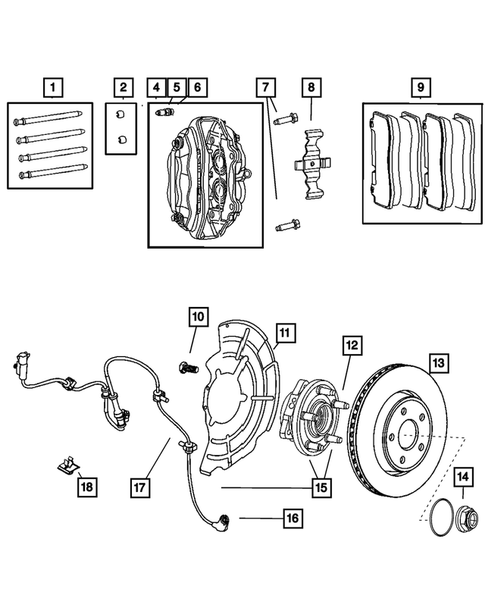 1
2
4
5
6
7
8
9
10
11
12
13
14
15
16
17
18