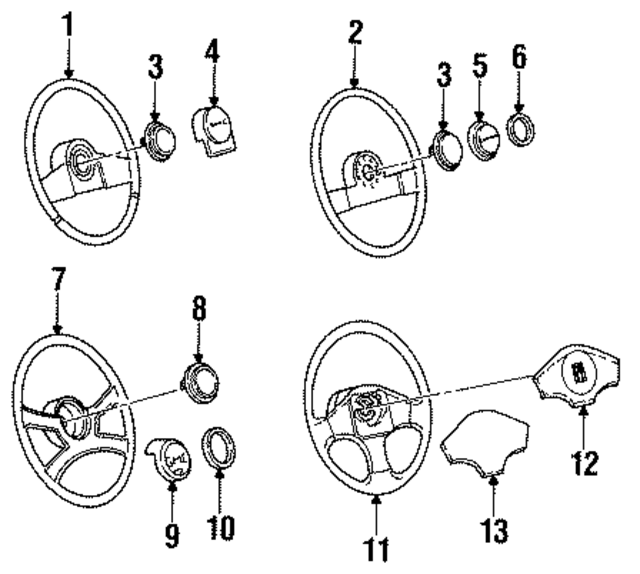 1
3
4
2
3
5
6
7
8
9
10
11
12
13