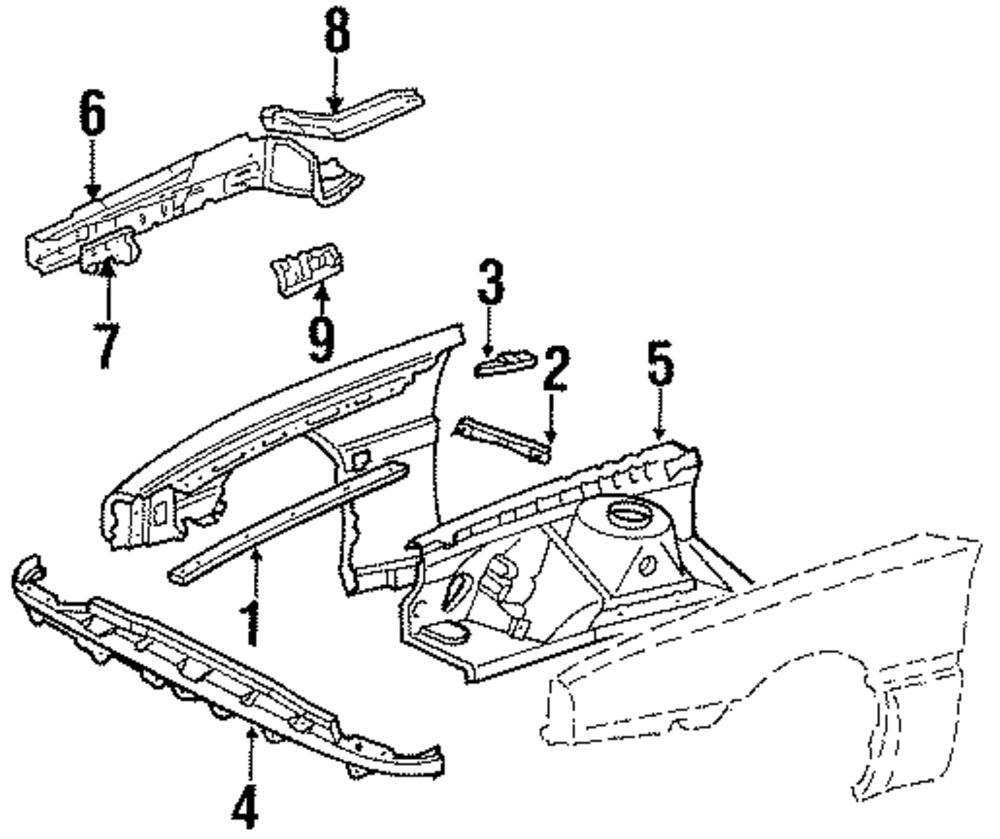 8
6
7
9
3
2
5
1
4