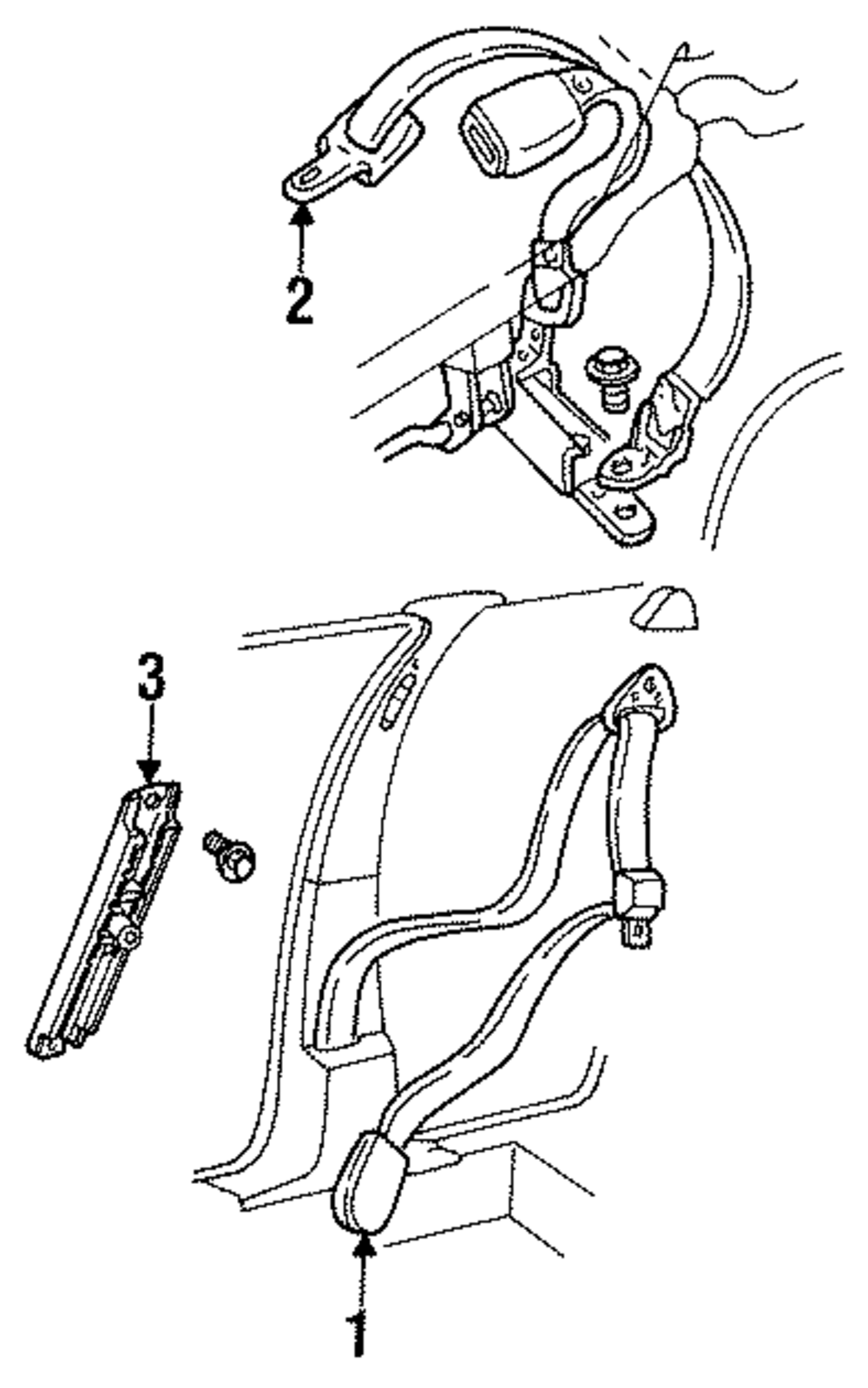 2
3
1