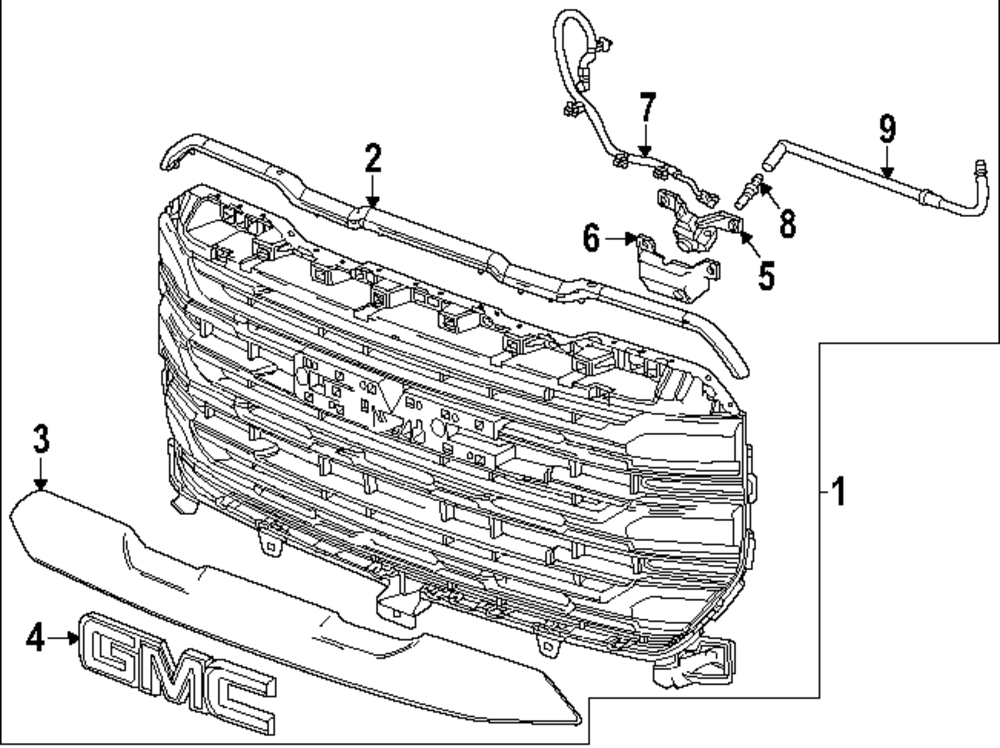 7
9
2
8
6
5
3
1
4
GMC