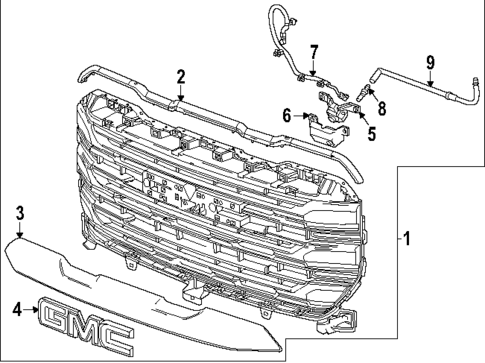 7
9
2
8
6
5
3
1
4
GMC