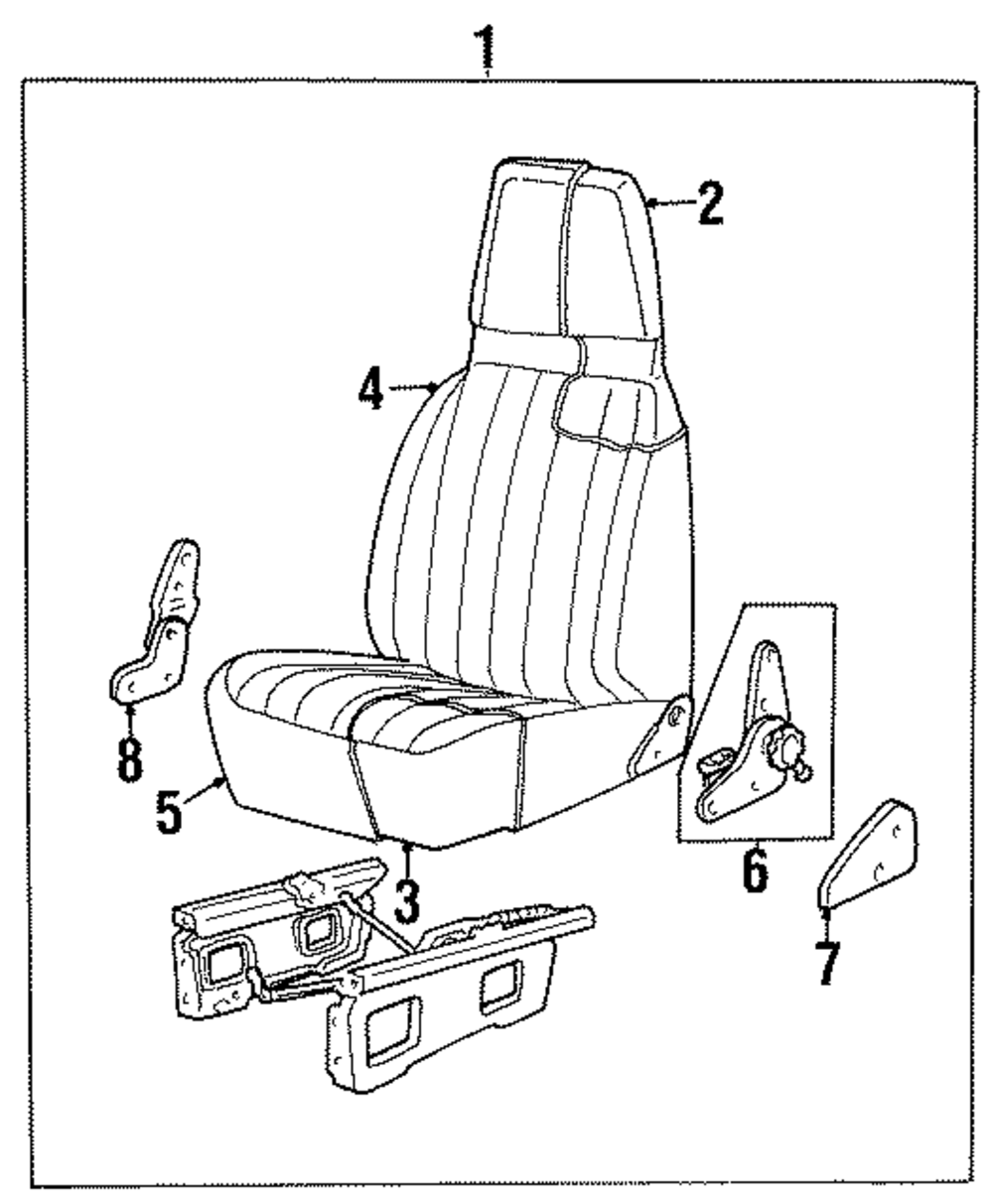 1
2
4
8
5
3
6
7