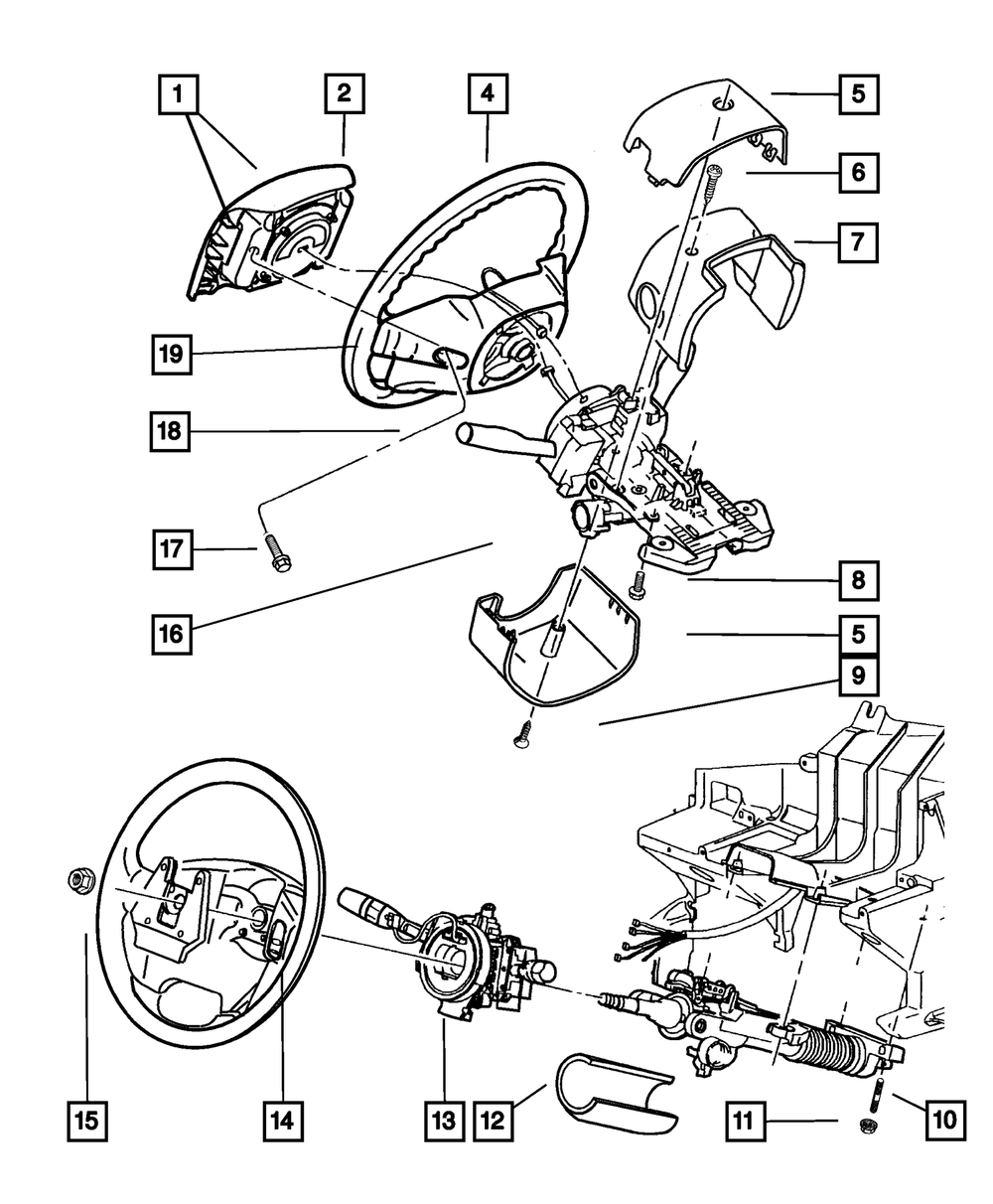 1
2
4
5
6
7
19
18
17
16
8
5
9
15
14
13
12
11
10