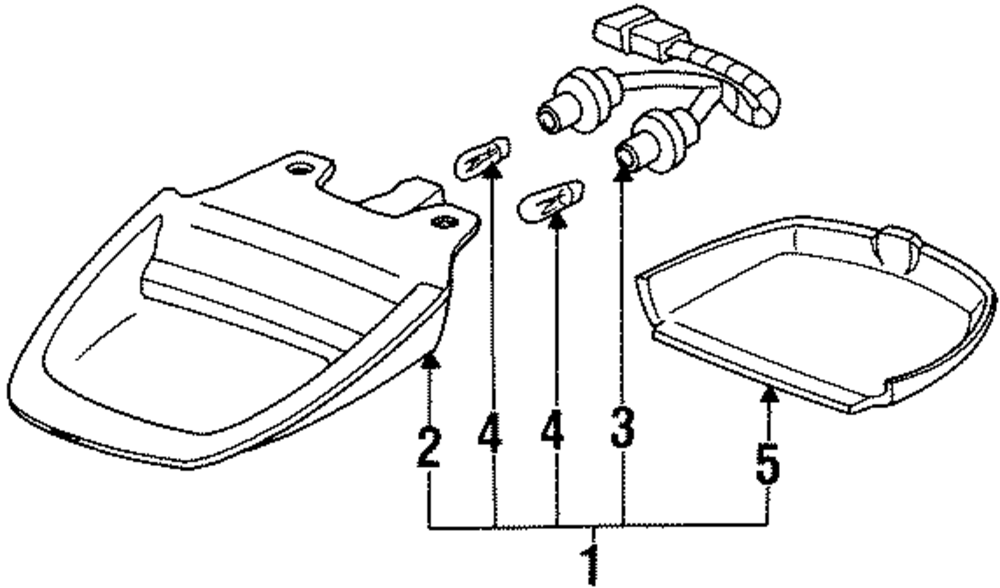 2
4
4
3
5
1