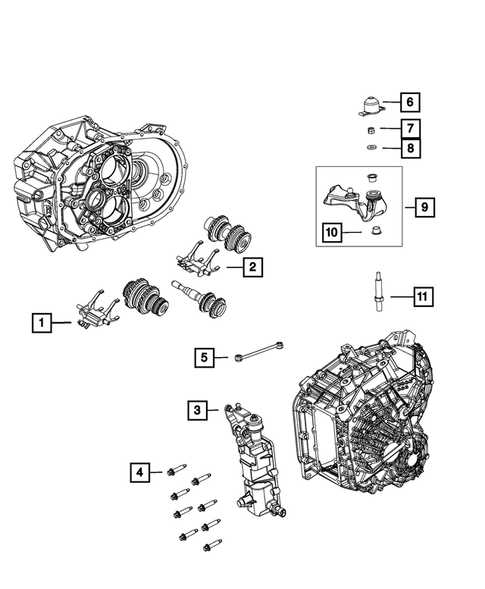 6
7
8
9
10
2
11
1
5
3
4