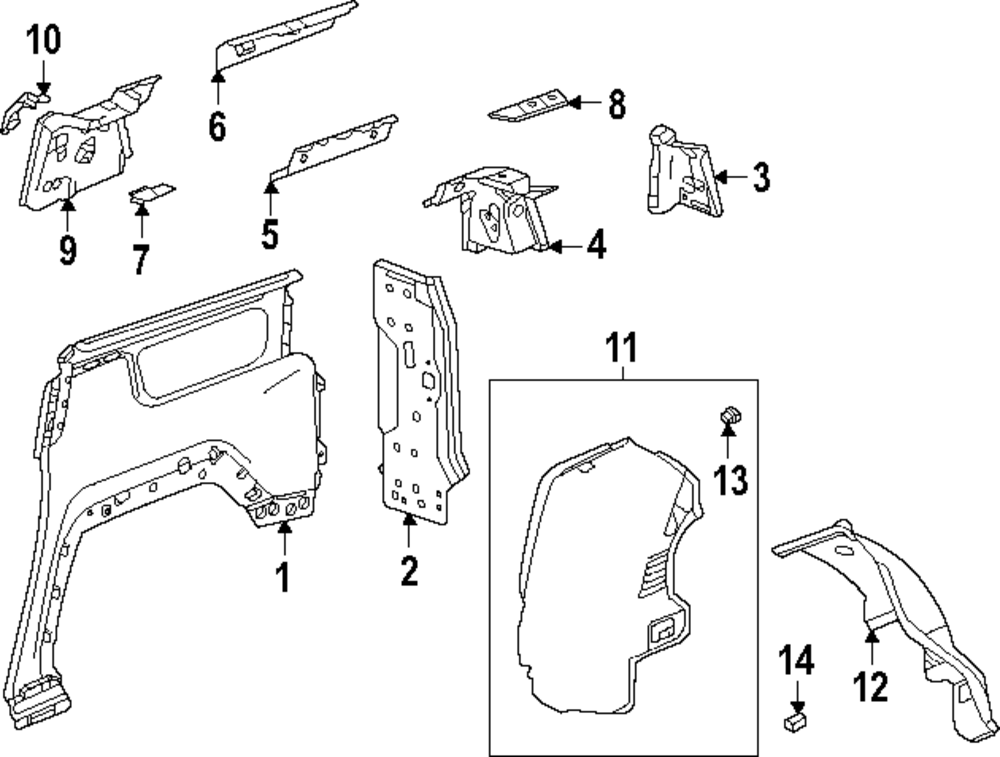 10
6
8
3
9
7
5
4
11
13
1
2
14
12