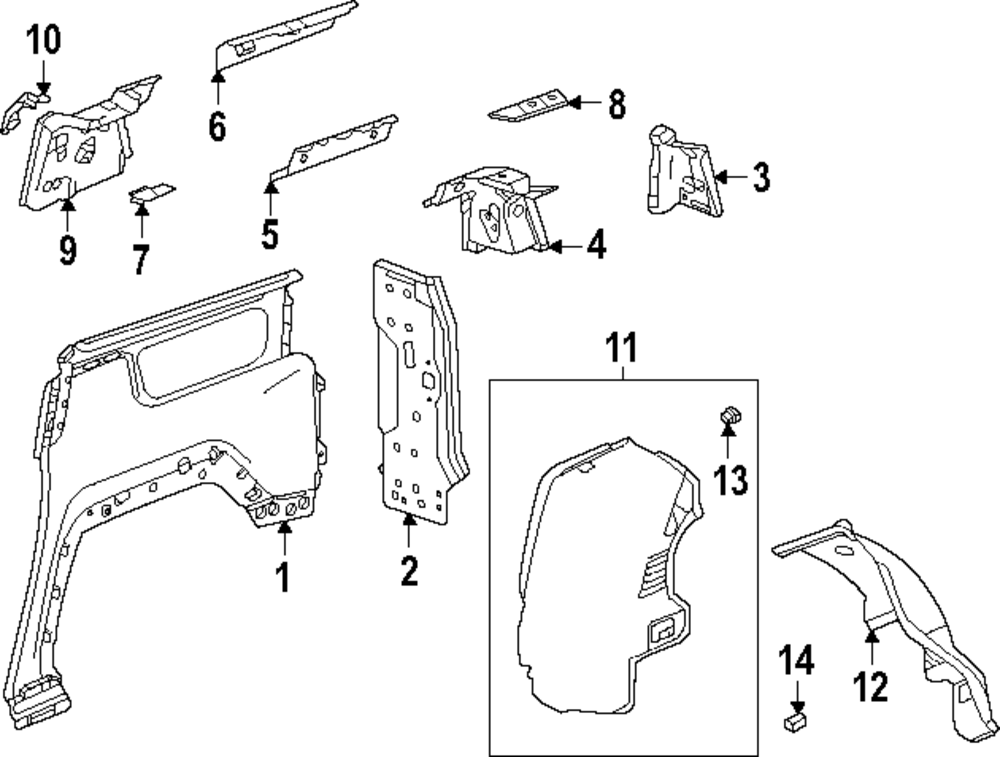 10
6
8
3
9
7
5
4
11
13
1
2
14
12