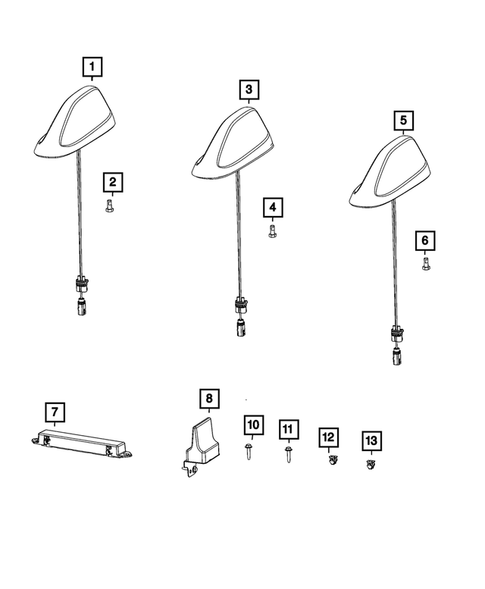 1
2
3
4
5
6
7
8
10
11
12
13