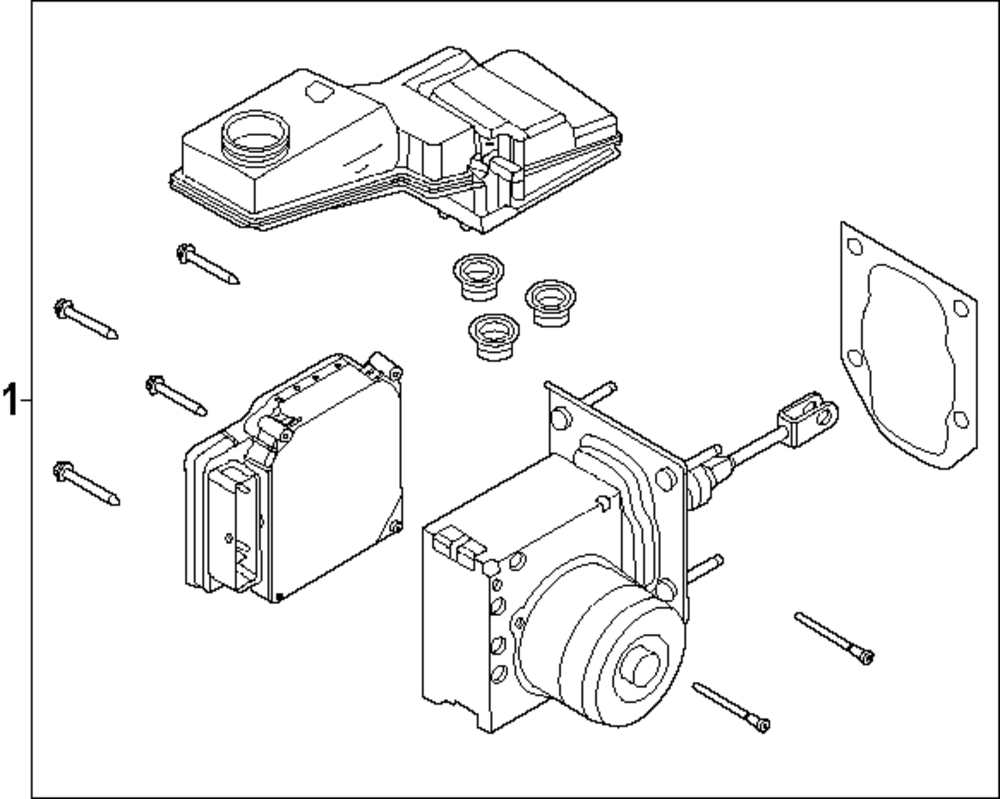 1