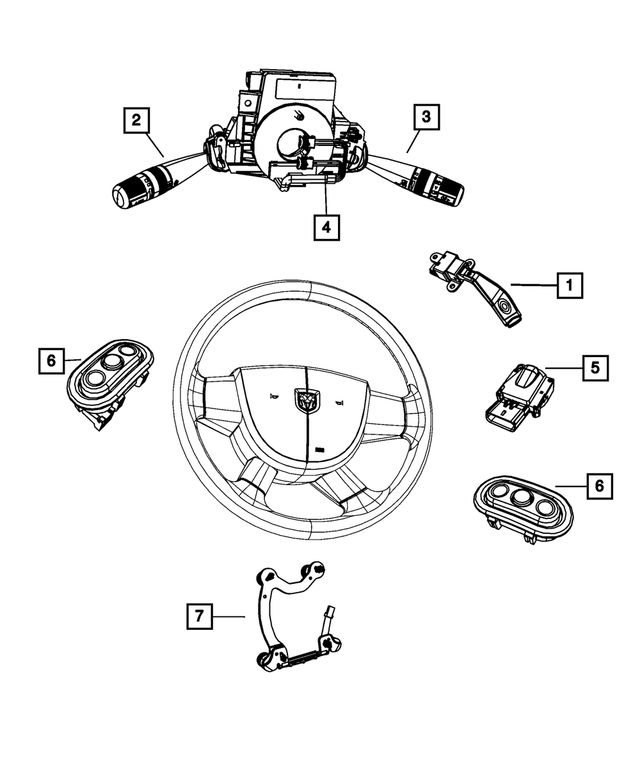 2
3
4
1
6
5
6
7