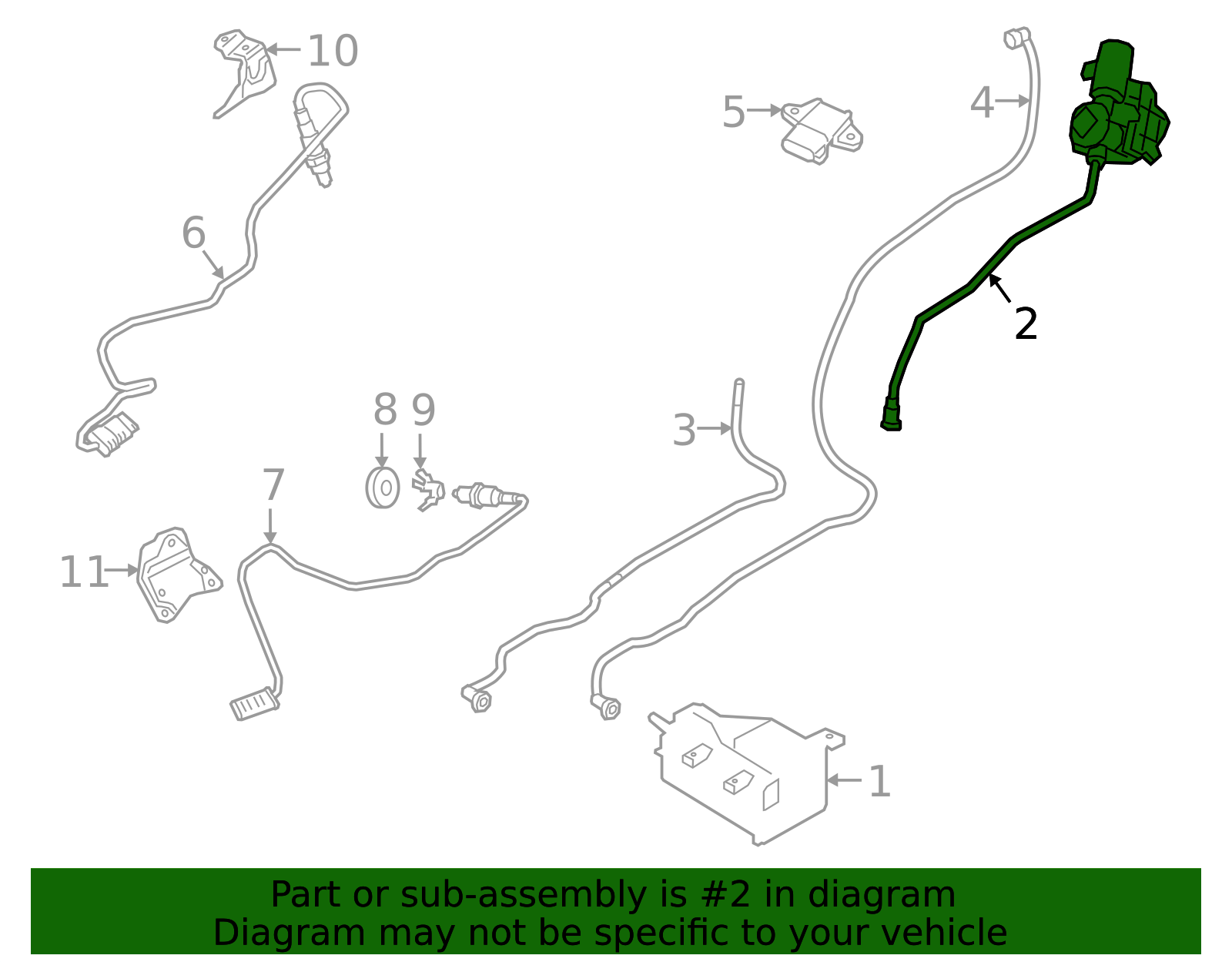 10
5
4
6
2
8
9
3
7
11
1

Part or sub-assembly is #2 in diagram
Diagram may not be specific to your vehicle