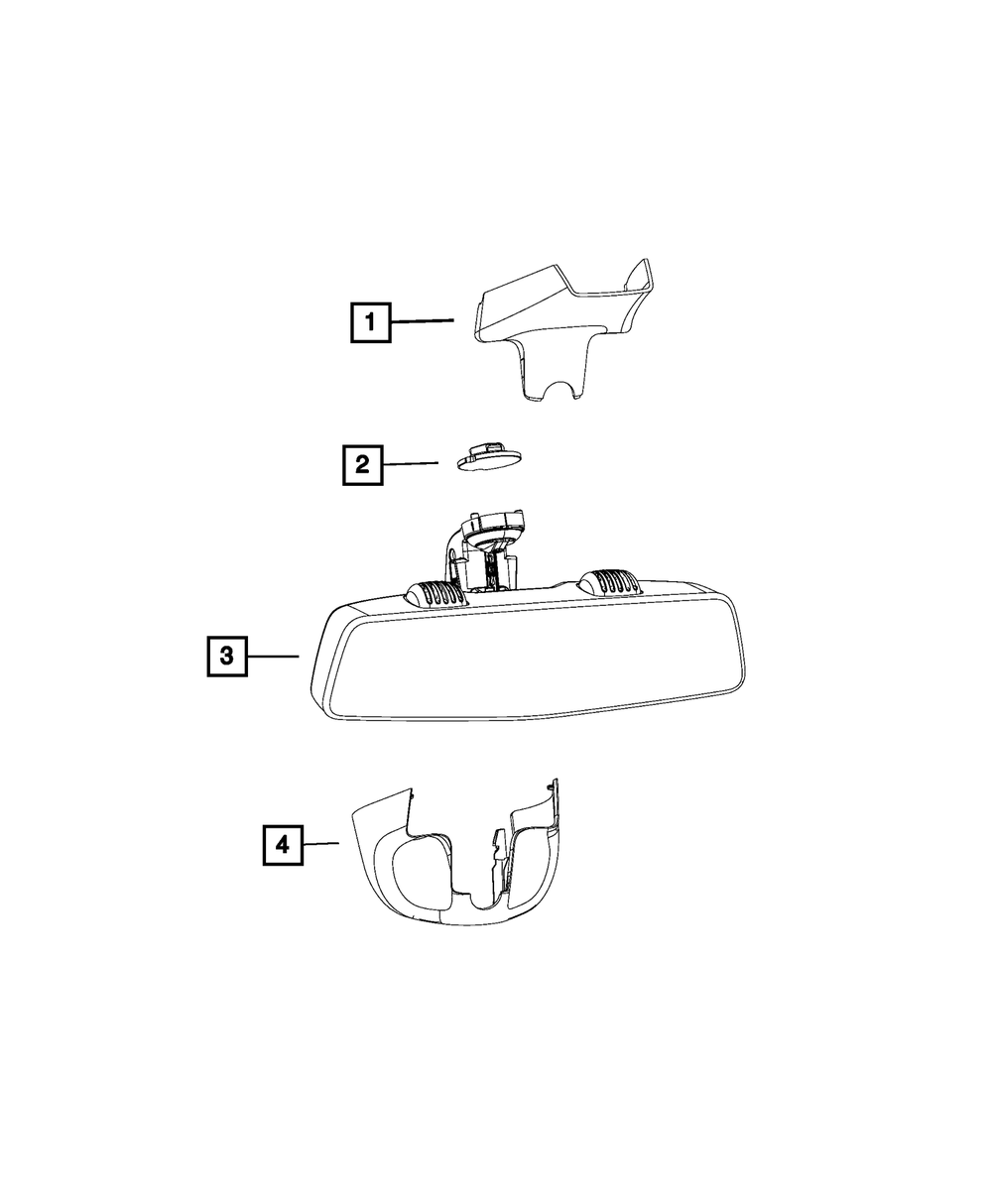 1
2
3
4