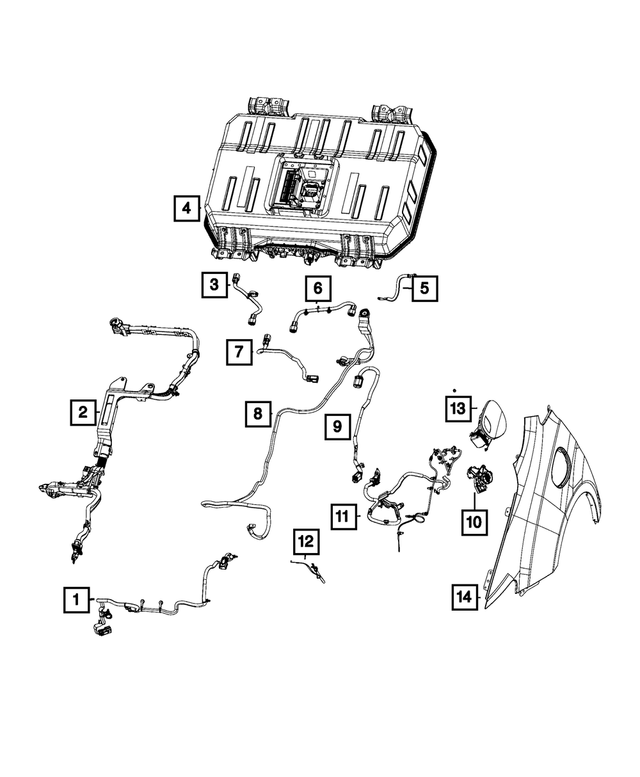 4
3
6
5
7
2
8
9
13
10
11
12
1
14