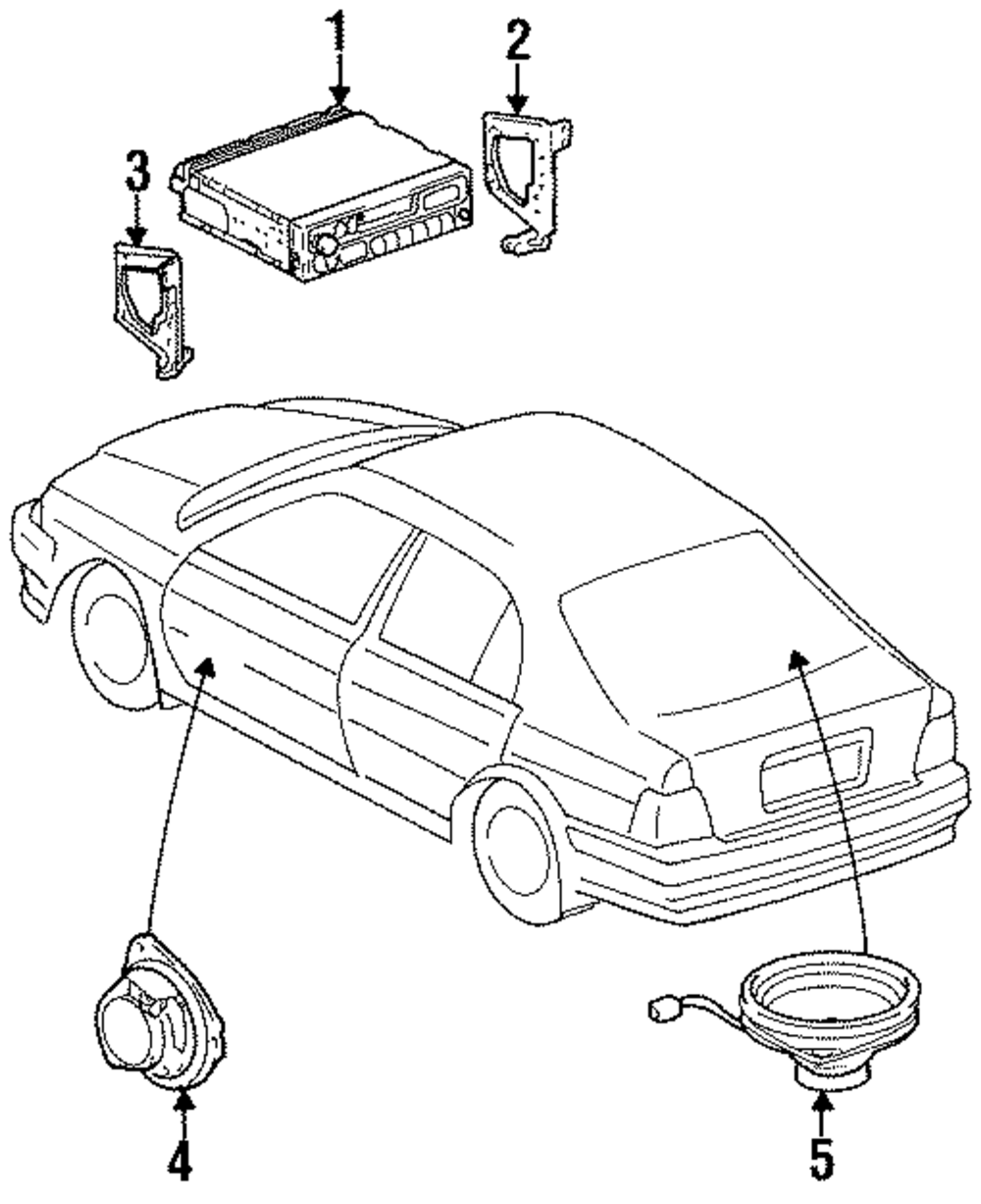 1
2
3
4
5