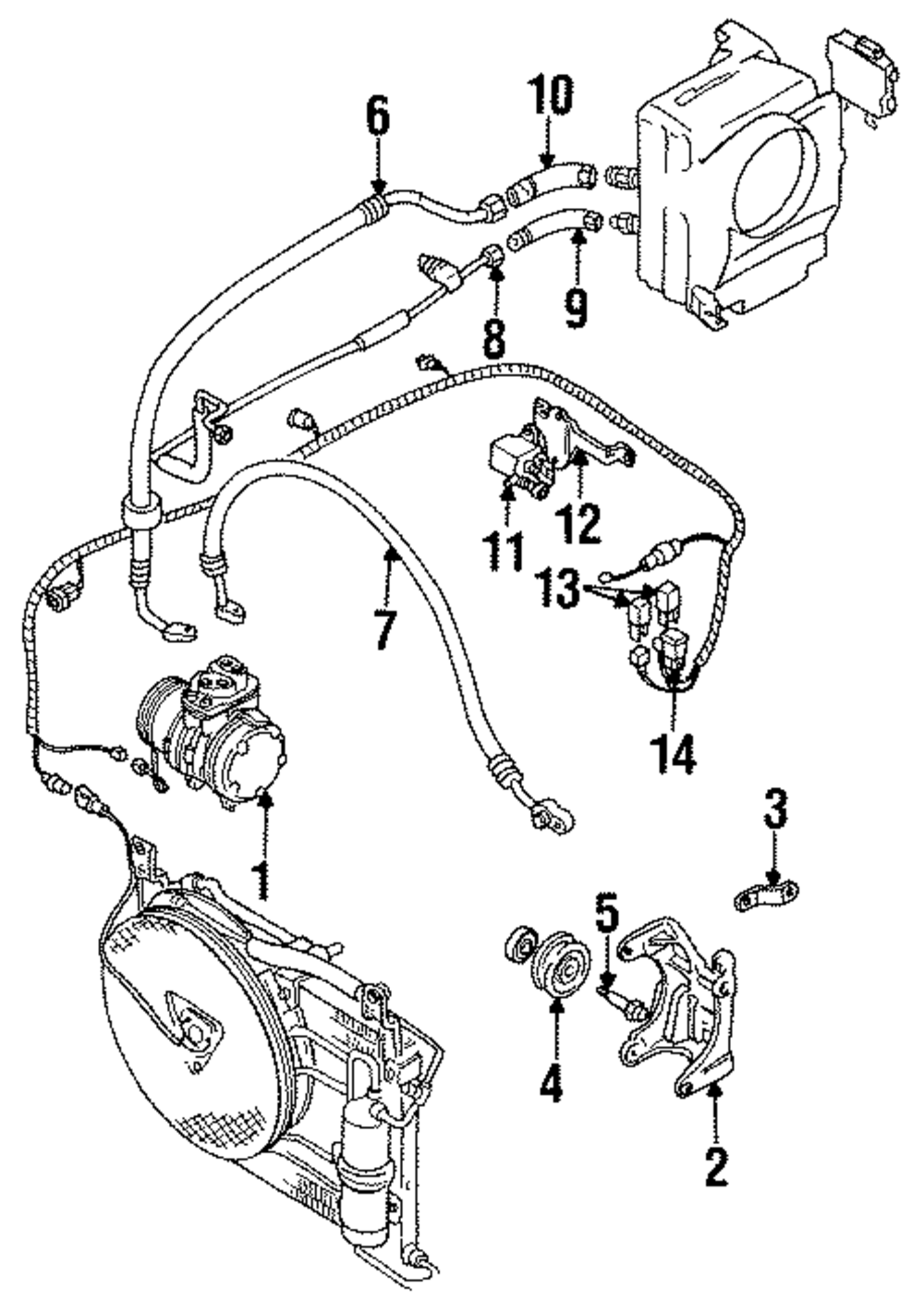 6
10
9
8
11
12
13
7
14
1
3
5
4
2