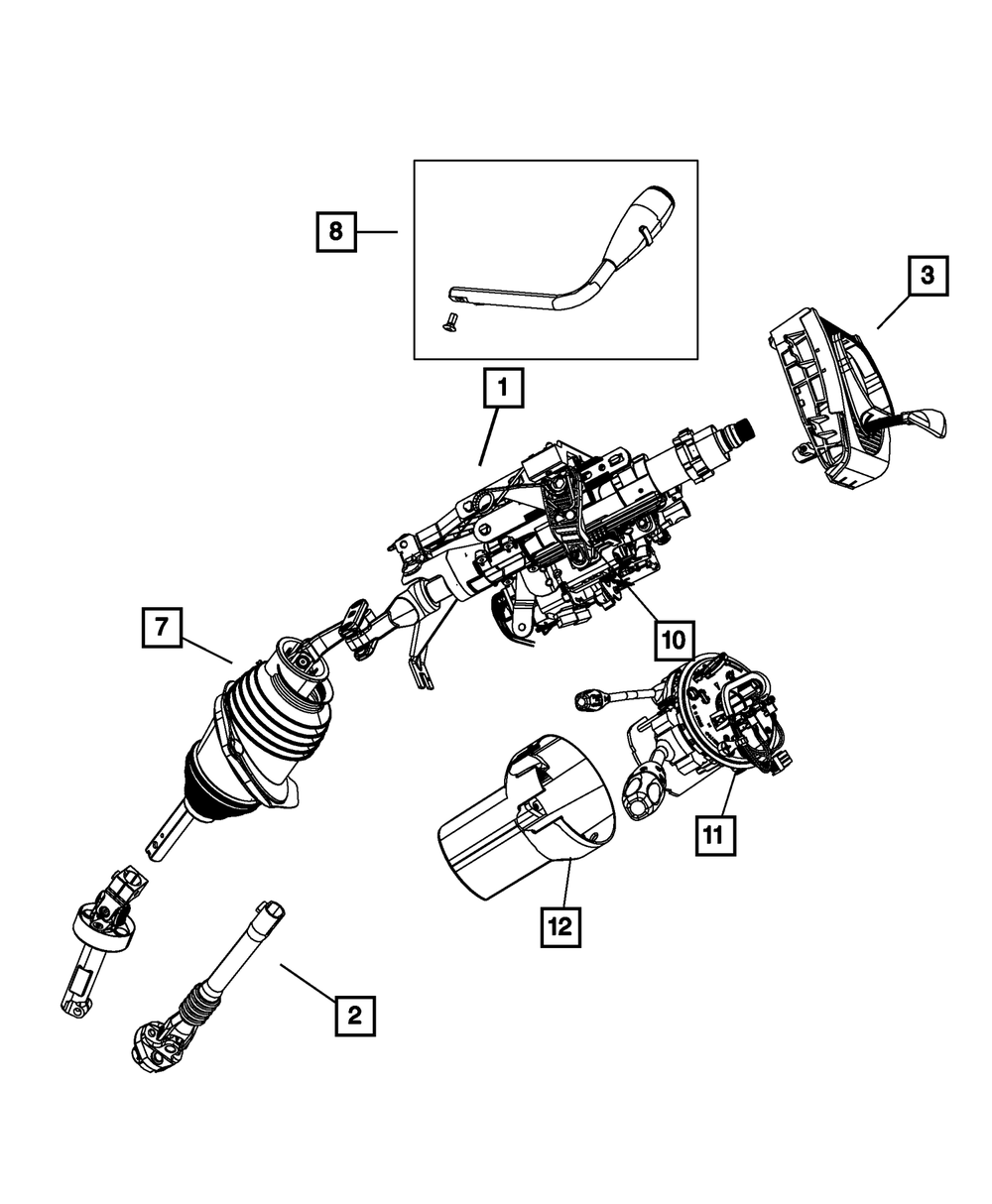 8
3
1
7
10
11
12
2