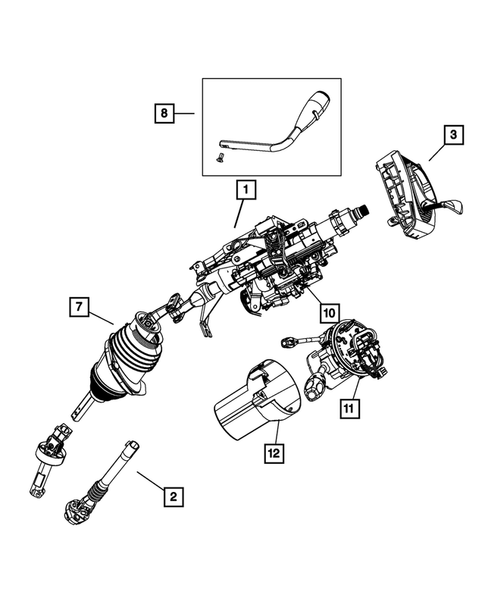 8
3
1
7
10
11
12
2