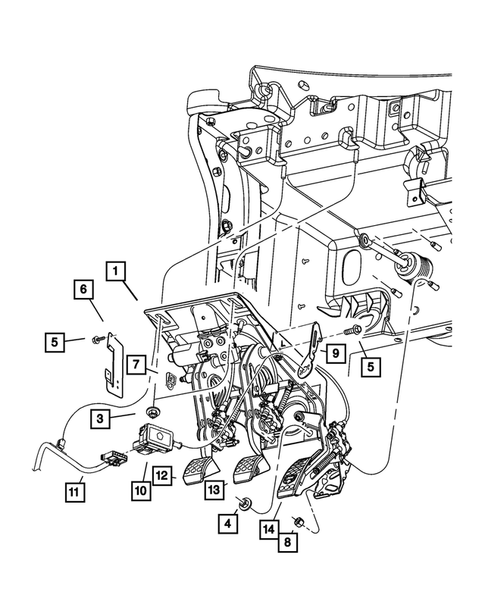 1
6
5
7
9
5
3
11
10
12
13
4
14
8