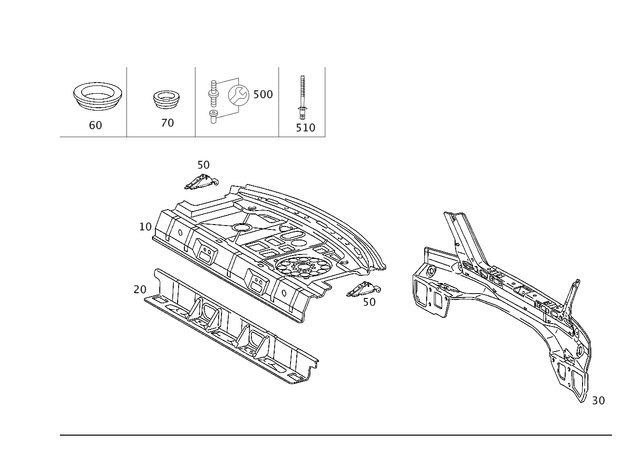 60

70

500

510

50

10

20

50

30