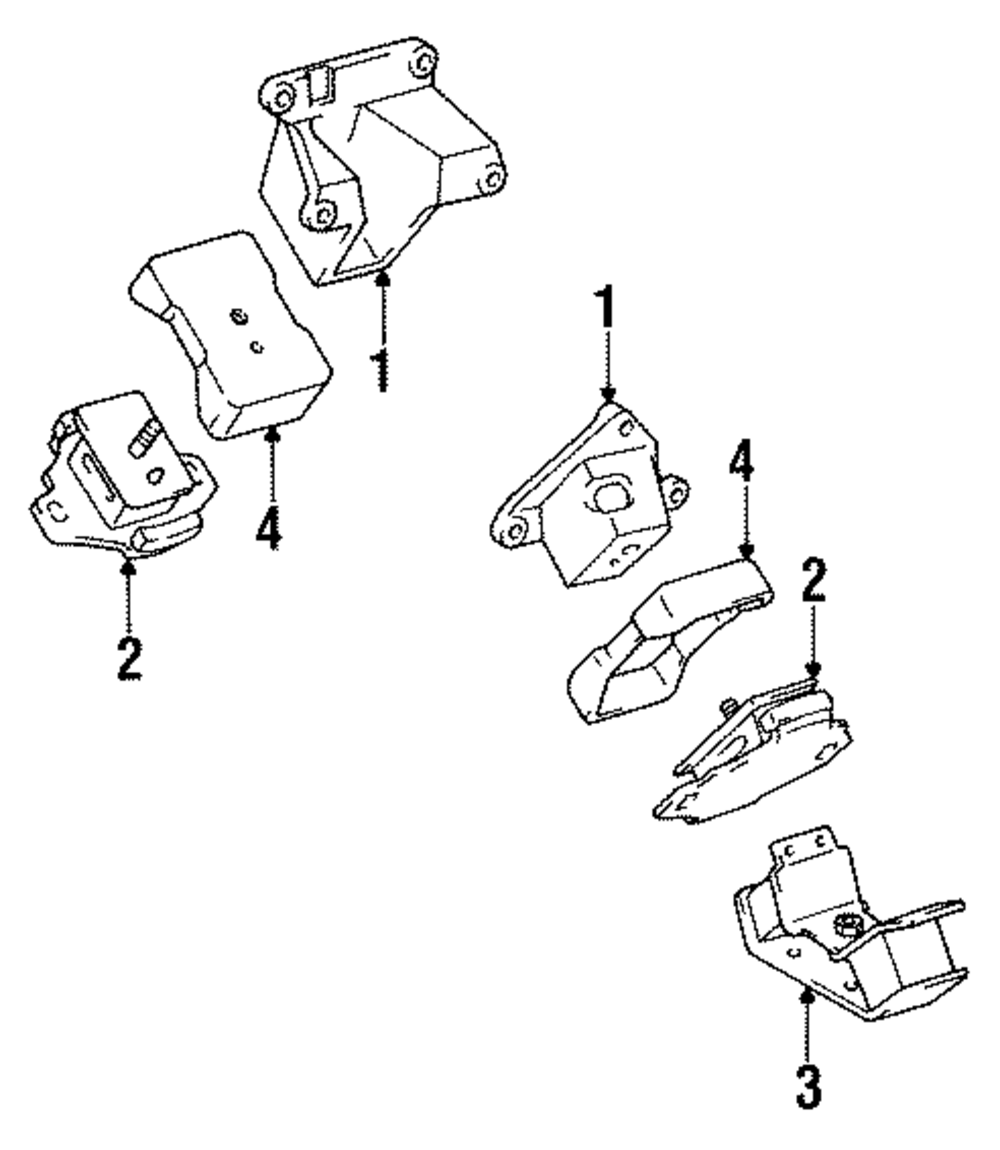 1
4
2
1
4
2
3