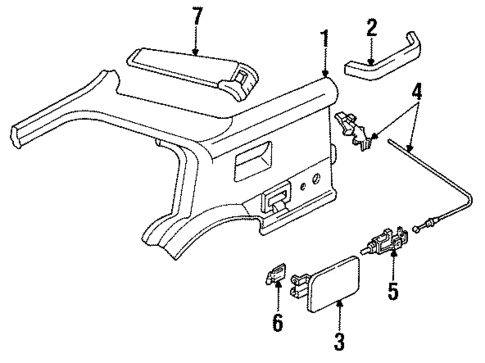 7
1
2
4
5
6
3