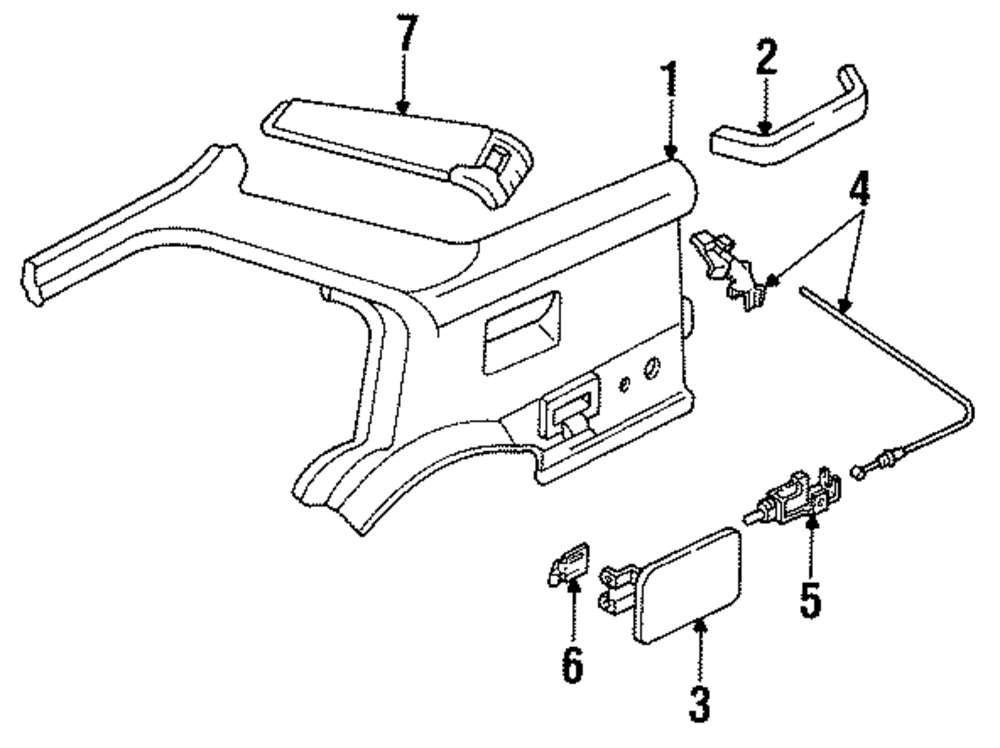 7
1
2
4
5
6
3