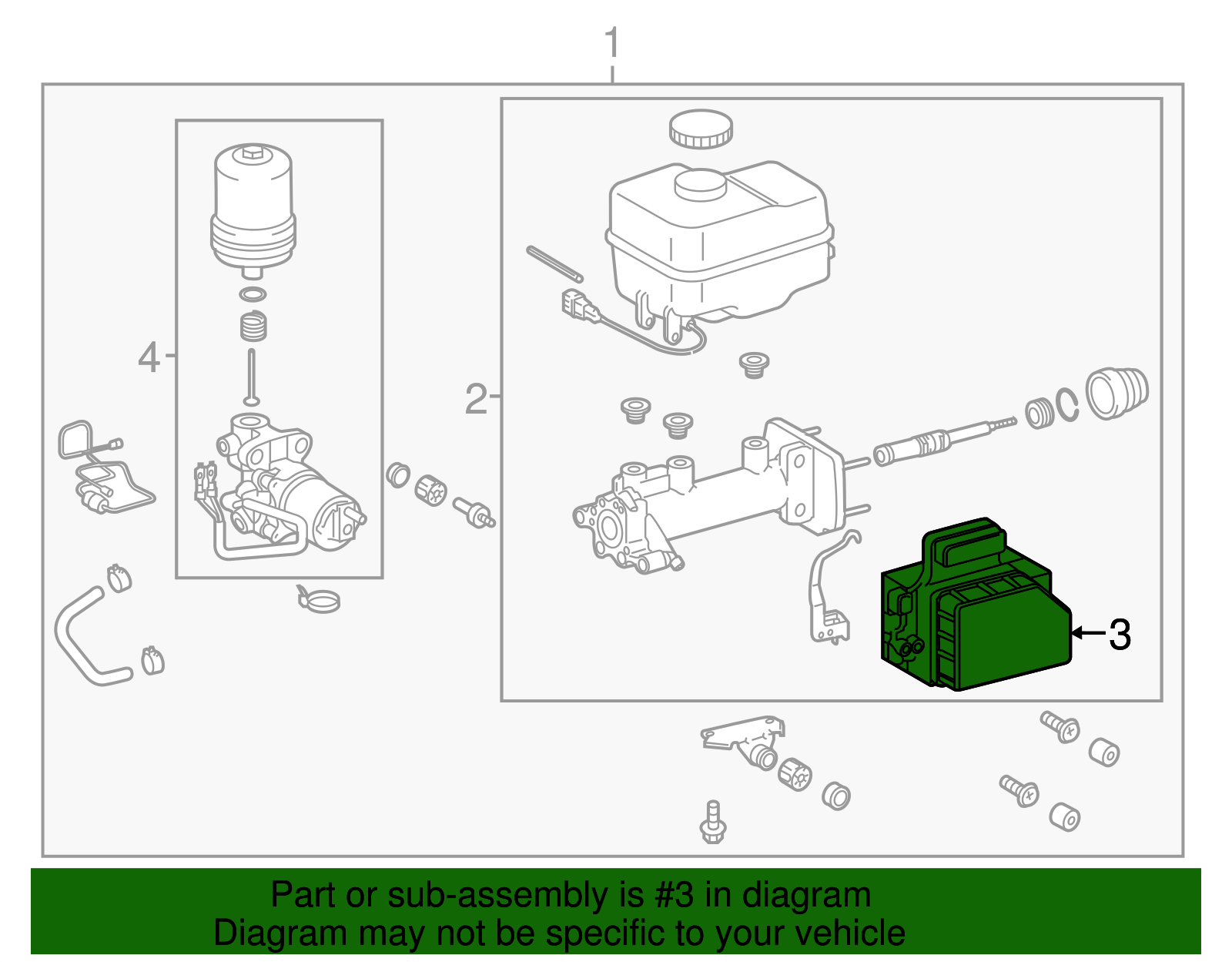 1

4

2

3

Part or sub-assembly is #3 in diagram
Diagram may not be specific to your vehicle