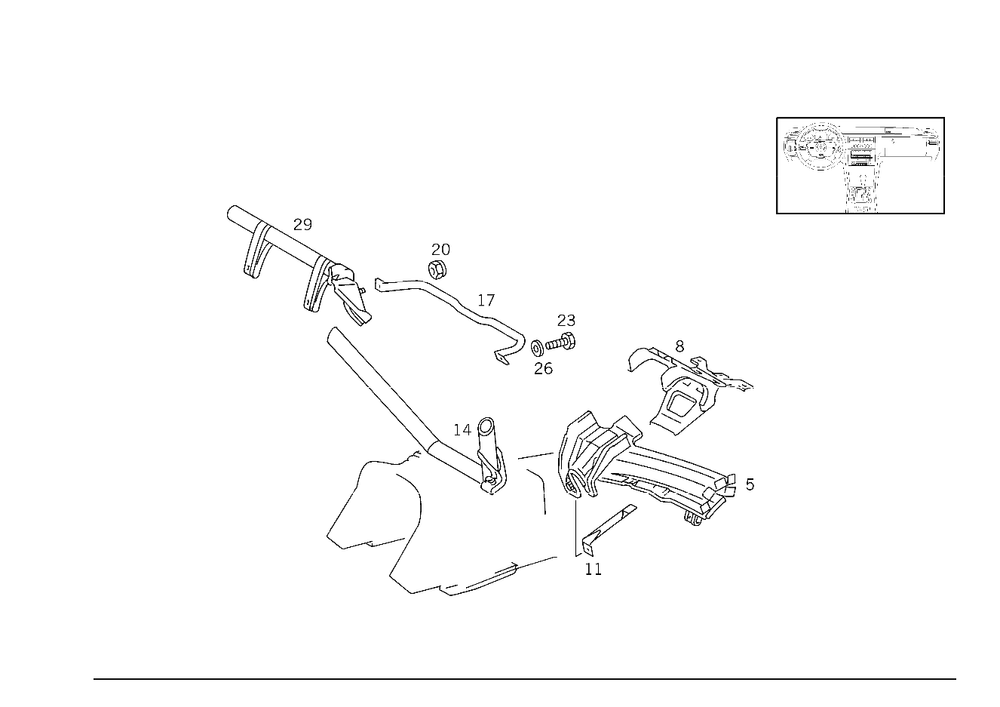 29
20
17
23
26
8
14
5
11