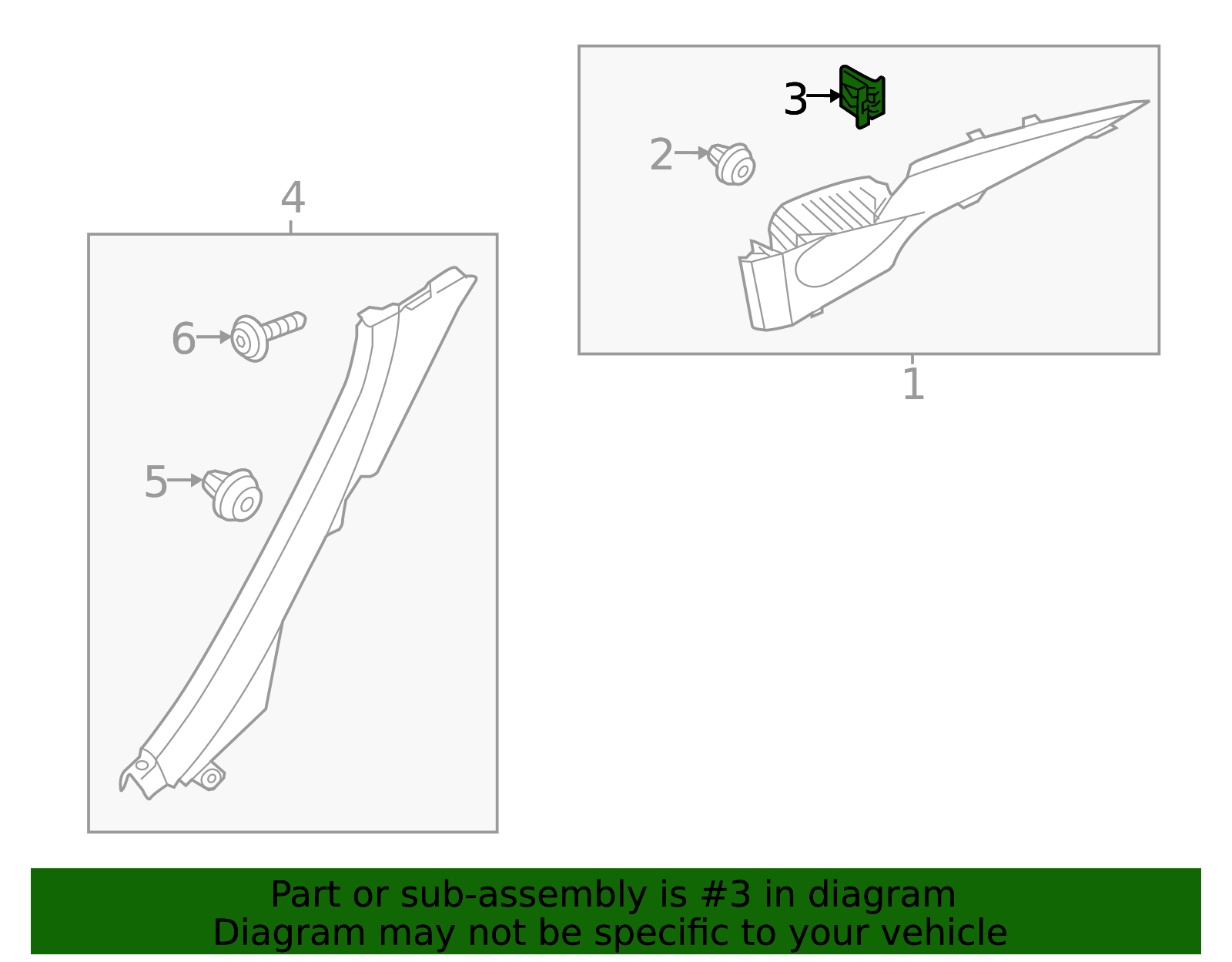 4
6
5
3
2
1

Part or sub-assembly is #3 in diagram
Diagram may not be specific to your vehicle