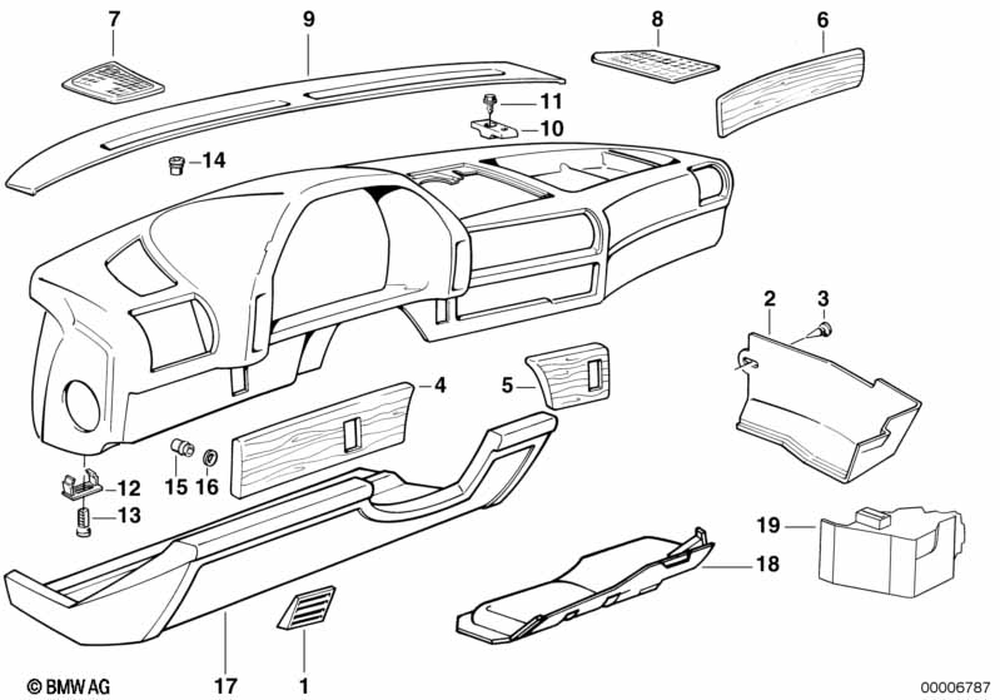 7
9
8
6
11
10
14
2
3
4
5
12
15
16
13
19
18
17
1
© BMW AG
00006787