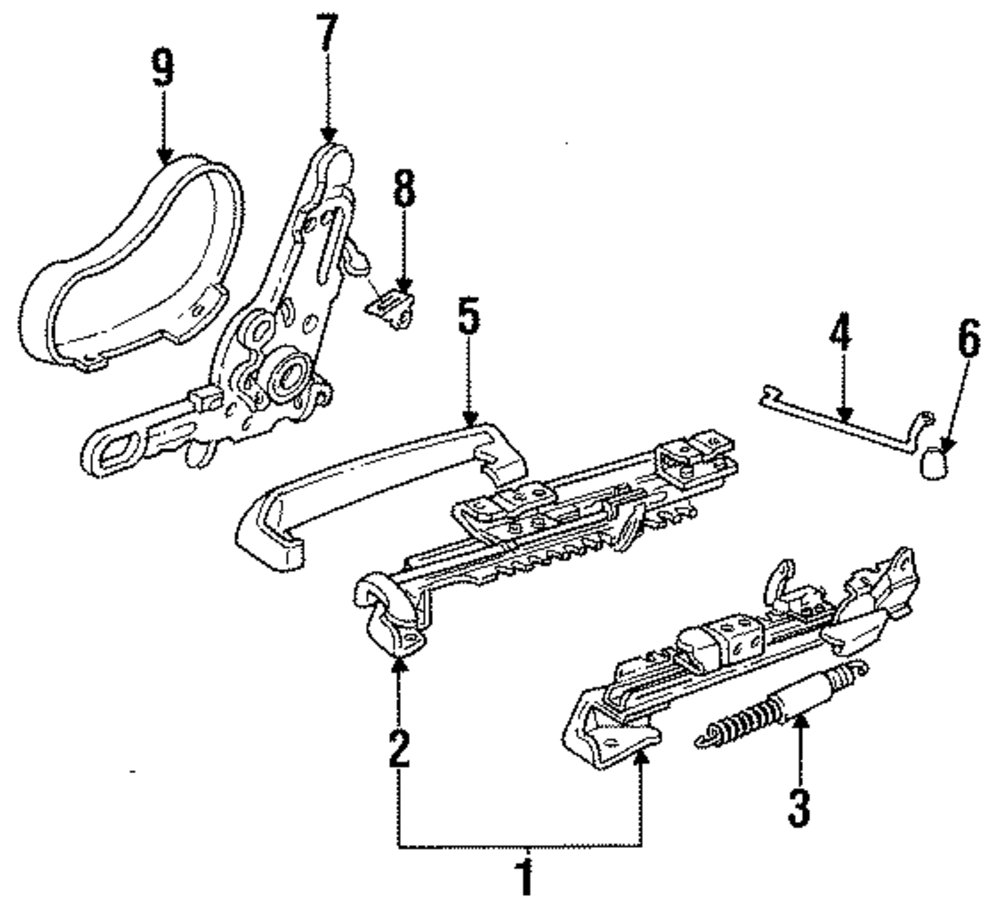 9
7
8
5
4
6
2
3
1