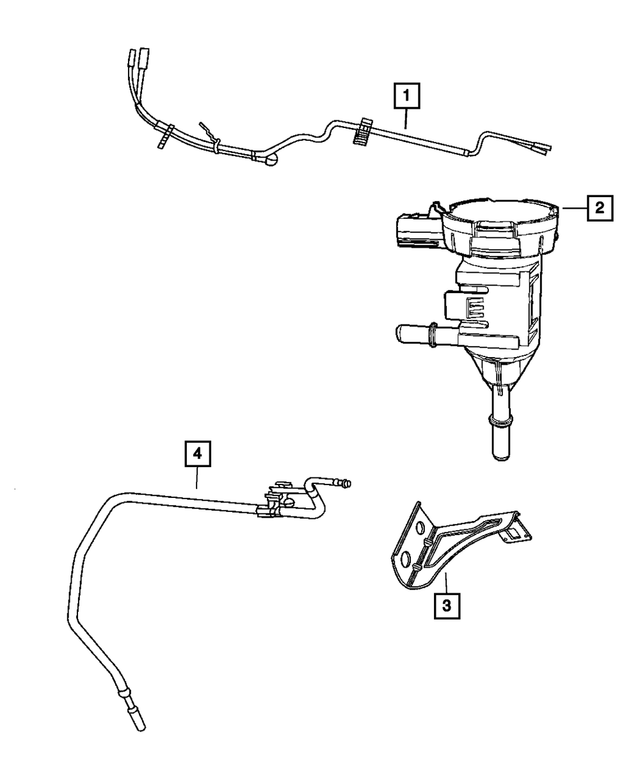 1

2

4

3