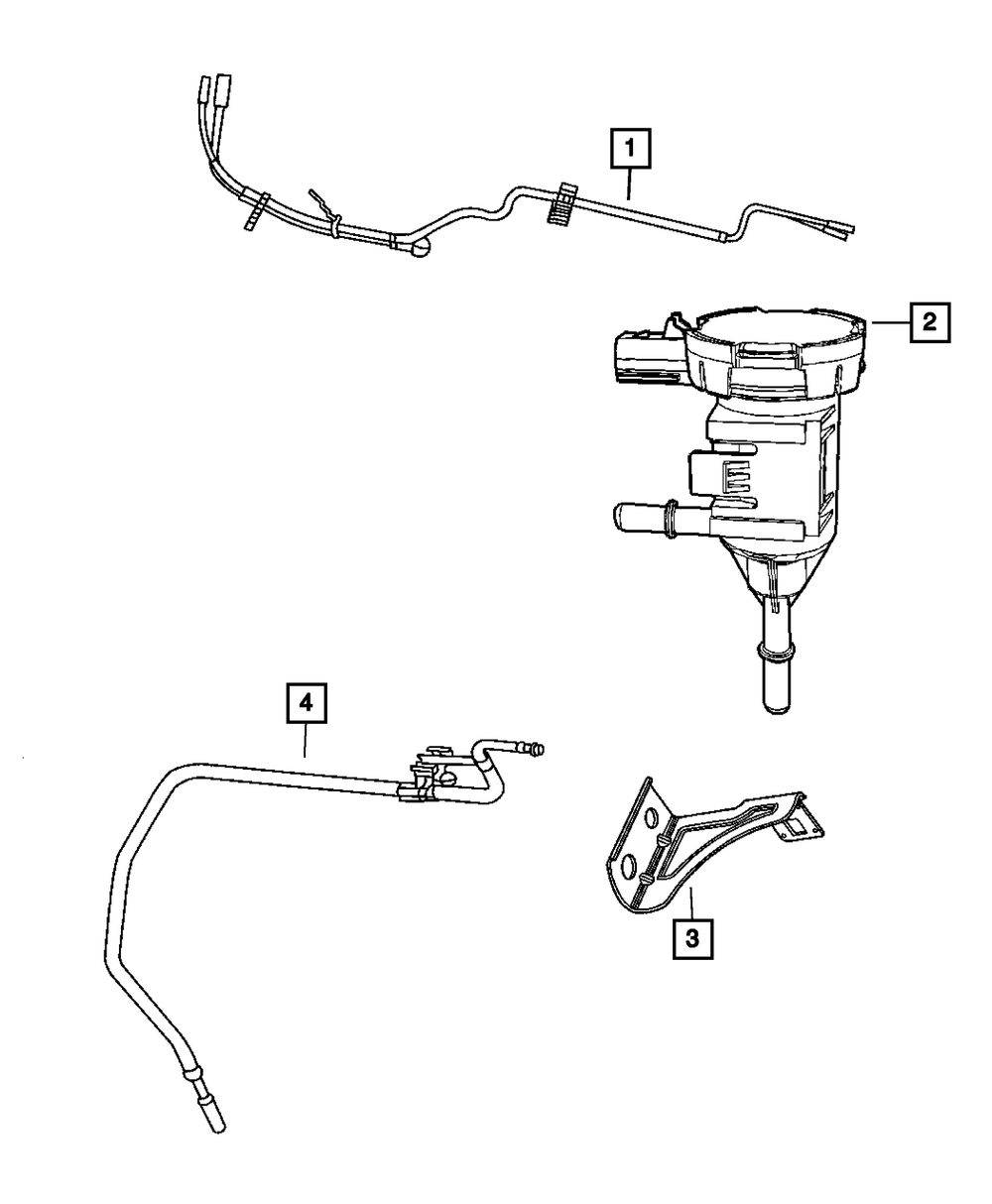 1

2

4

3