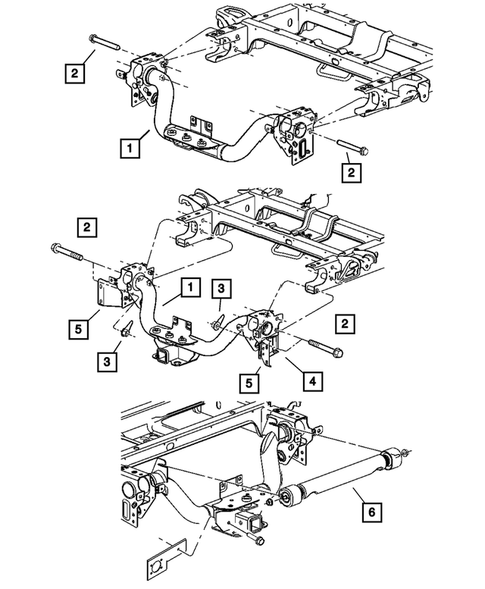 2
1
2
2
1
3
5
2
3
5
4
6