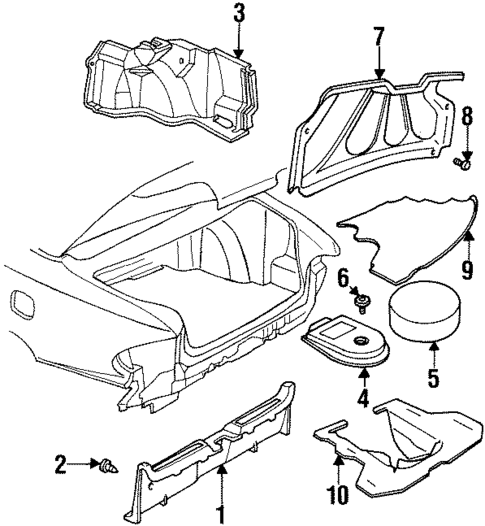 3
7
8
9
6
5
4
2
1
10