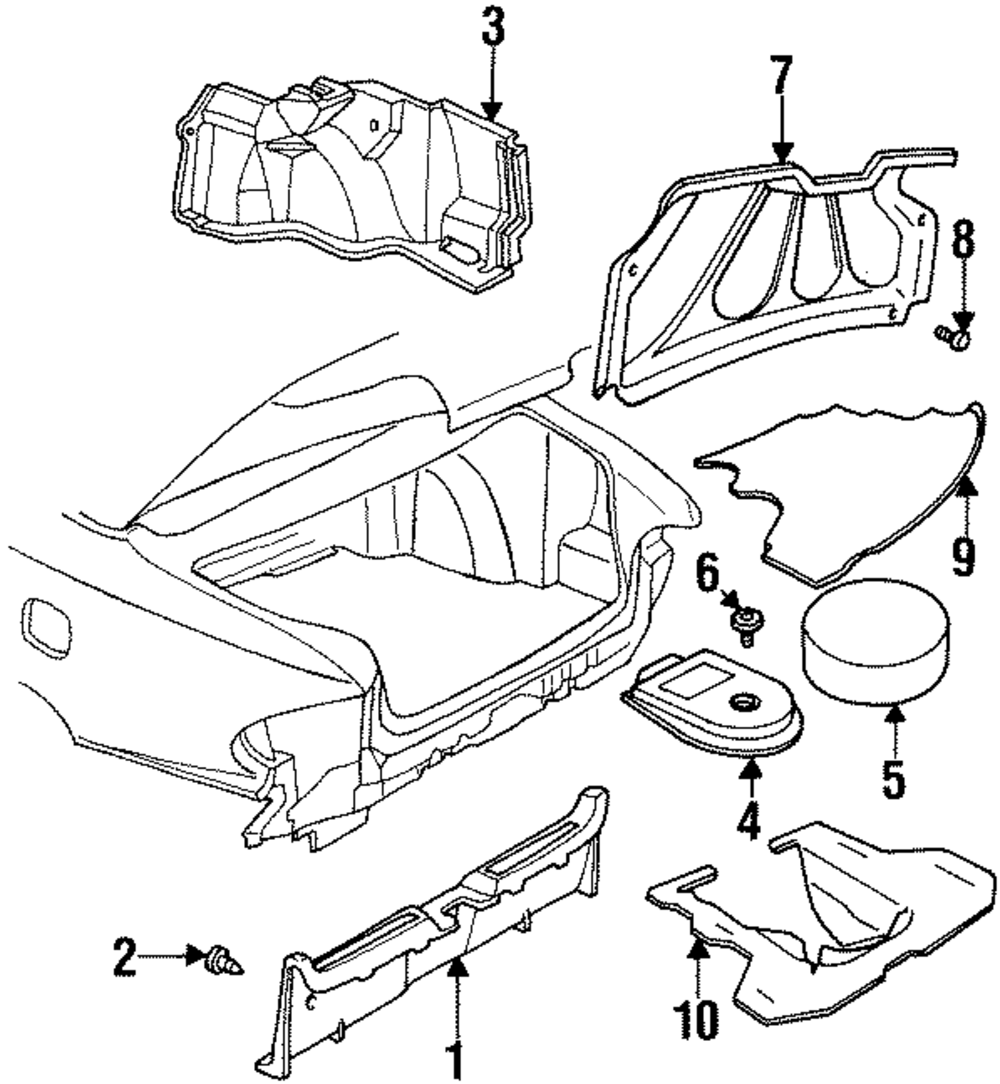 3
7
8
9
6
5
4
2
1
10